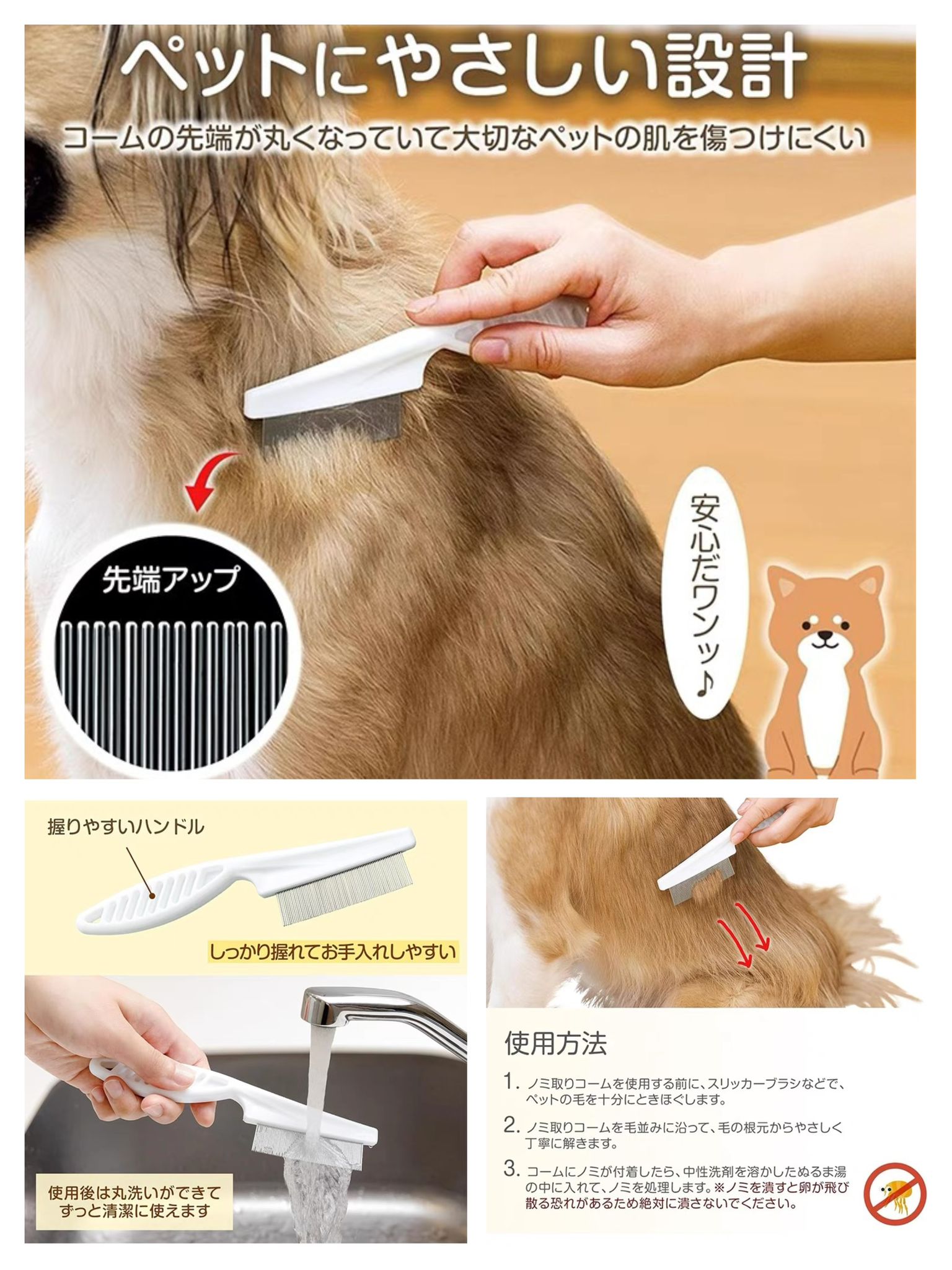 ペットにやさしい設計

コームの先端が丸くなっていて大切なペットの肌を傷つけにくい

先端アップ

安心だワンッ♪

握りやすいハンドル

しっかり握れてお手入れしやすい

使用後は丸洗いができてずっと清潔に使えます

使用方法

1. ノミ取りコームを使用する前に、スリッカーブラシなどで、ペットの毛を十分にときほぐします。

2. ノミ取りコームを毛並みに沿って、毛の根元からやさしく丁寧に解きます。

3. コームにノミが付着したら、中性洗剤を溶かしたぬるま湯の中に入れて、ノミを処理します。※ノミを潰すと卵が飛び散る恐れがあるため絶対に潰さないでください。