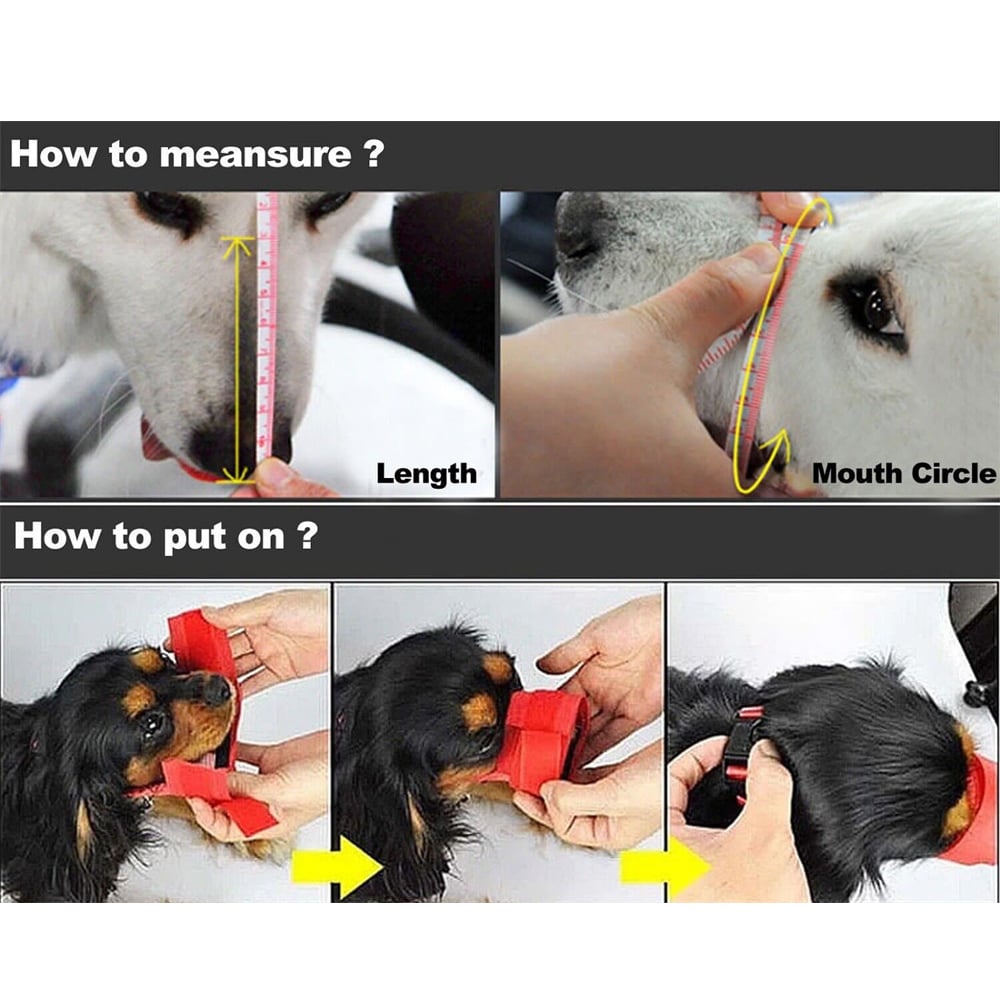 How to meansure ?

Length

Mouth Circle

How to put on ?