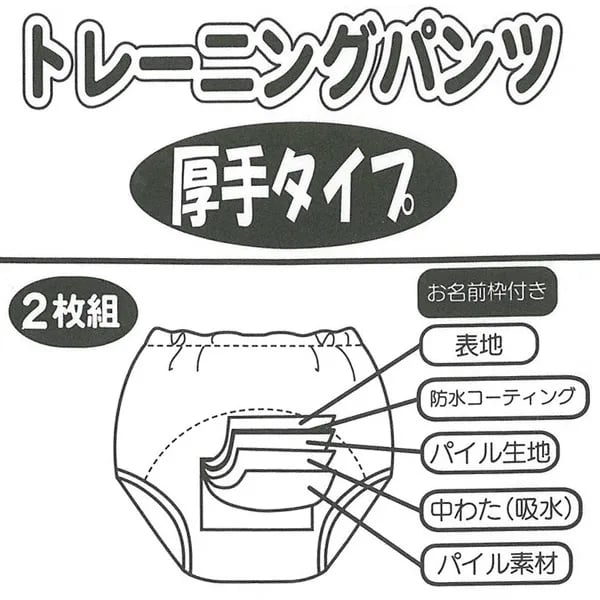 トレーニングパンツ

厚手タイプ

2枚組

お名前枠付き

表地

防水コーティング

パイル生地

中わた(吸水)

パイル素材