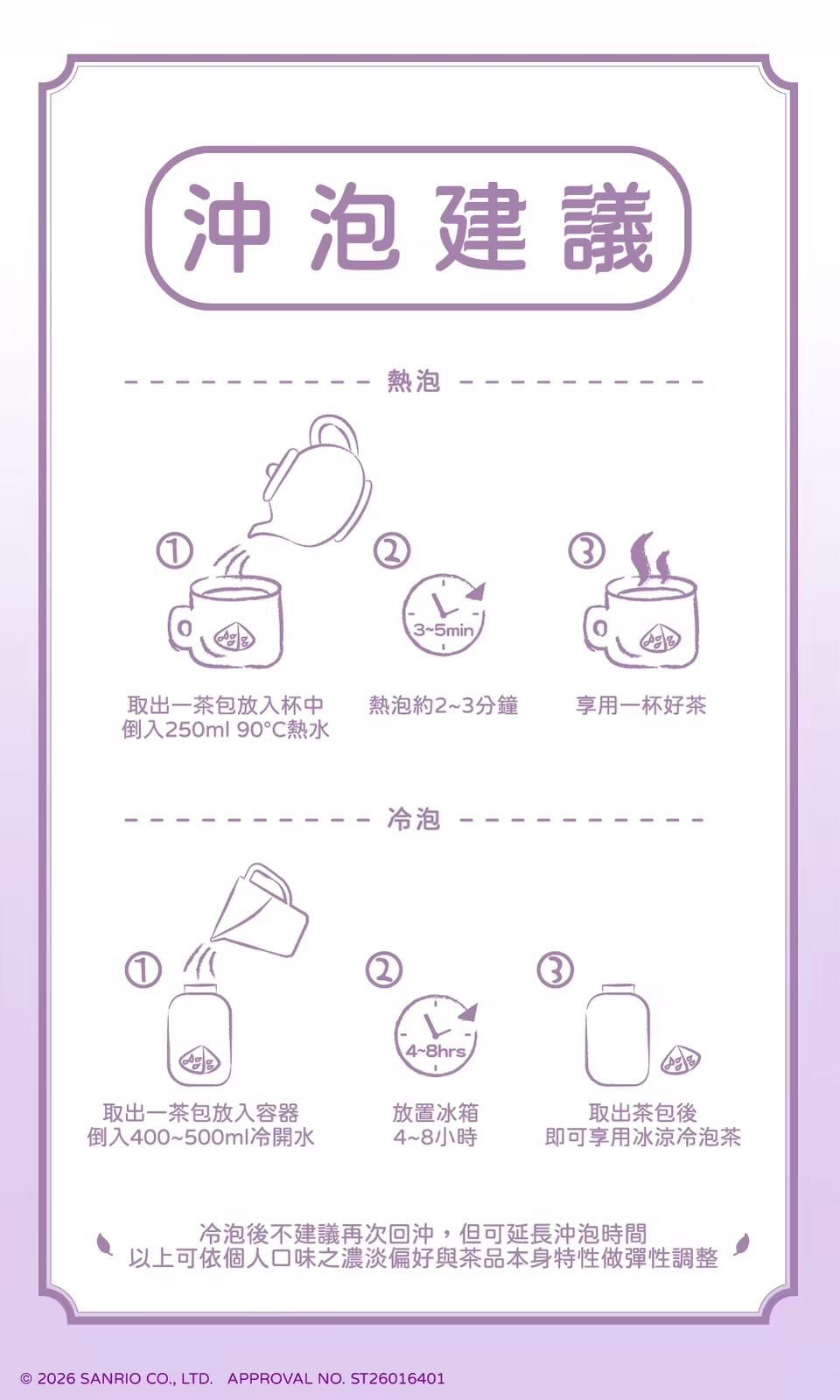 沖泡建議

熱泡

①
取出一茶包放入杯中
倒入250ml 90°C熱水

②
3~5min
熱泡約2~3分鐘

③
享用一杯好茶

冷泡

①
取出一茶包放入容器
倒入400~500ml冷開水

②
4~8hrs
放置冰箱
4~8小時

③
取出茶包後
即可享用冰涼冷泡茶

冷泡後不建議再次回沖，但可延長沖泡時間
以上可依個人口味之濃淡偏好與茶品本身特性做彈性調整

© 2026 SANRIO CO., LTD. APPROVAL NO. ST26016401