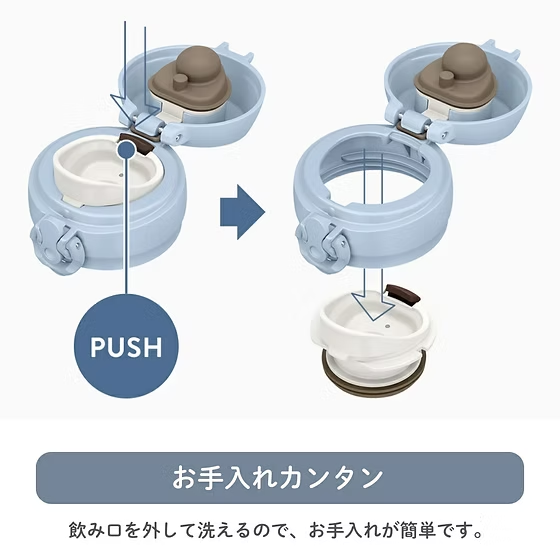 PUSH

お手入れカンタン

飲み口を外して洗えるので、お手入れが簡単です。