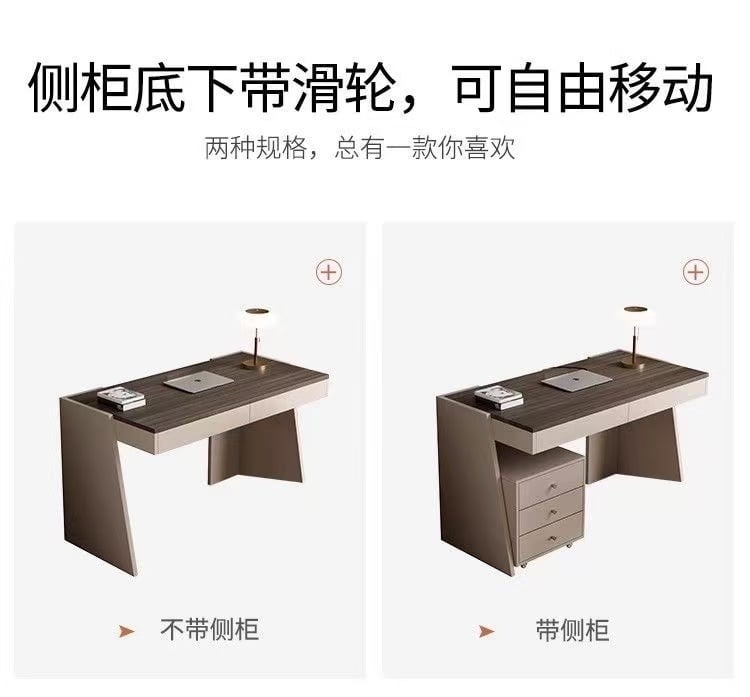 侧柜底下带滑轮，可自由移动

两种规格，总有一款你喜欢

不带侧柜

带侧柜