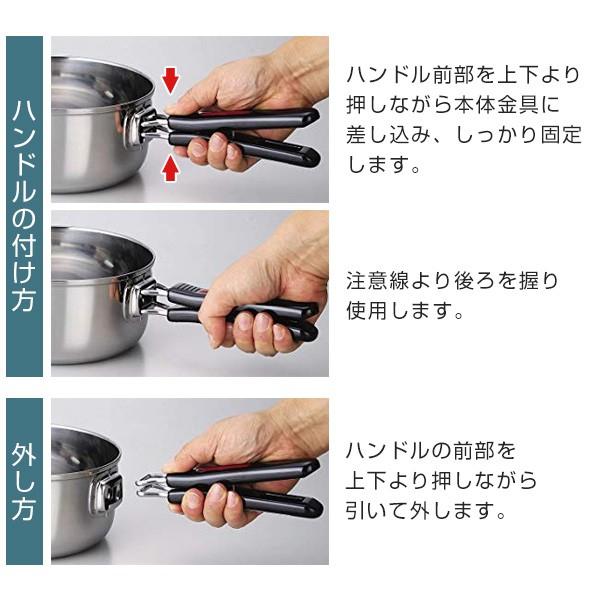 ハンドルの付け方

ハンドル前部を上下より押しながら本体金具に差し込み、しっかり固定します。

注意線より後ろを握り使用します。

外し方

ハンドルの前部を上下より押しながら引いて外します。