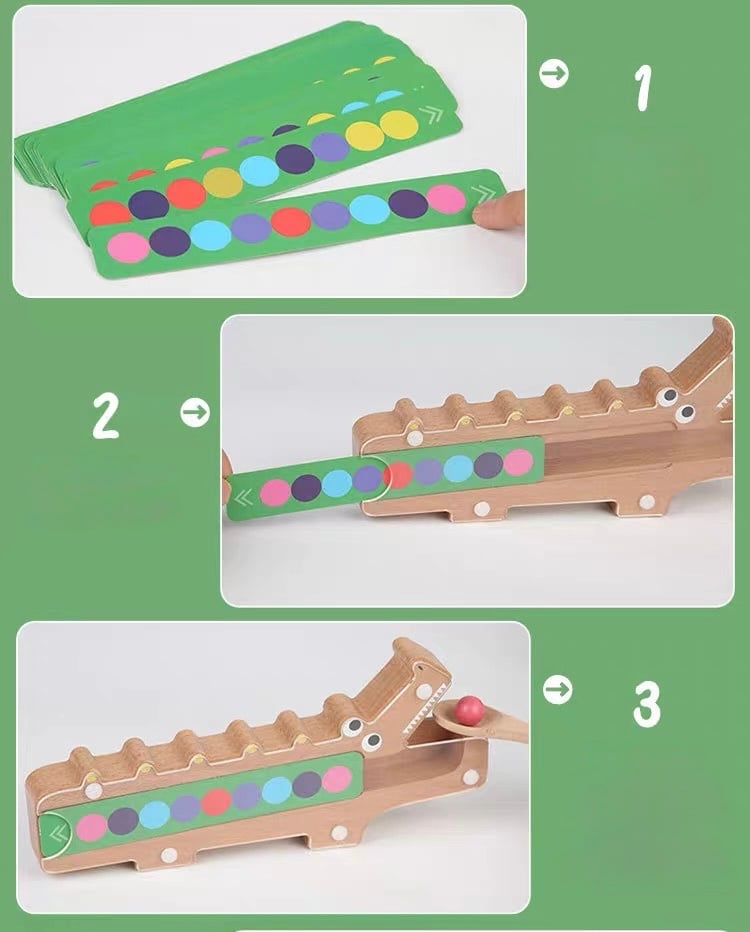 1

2

3