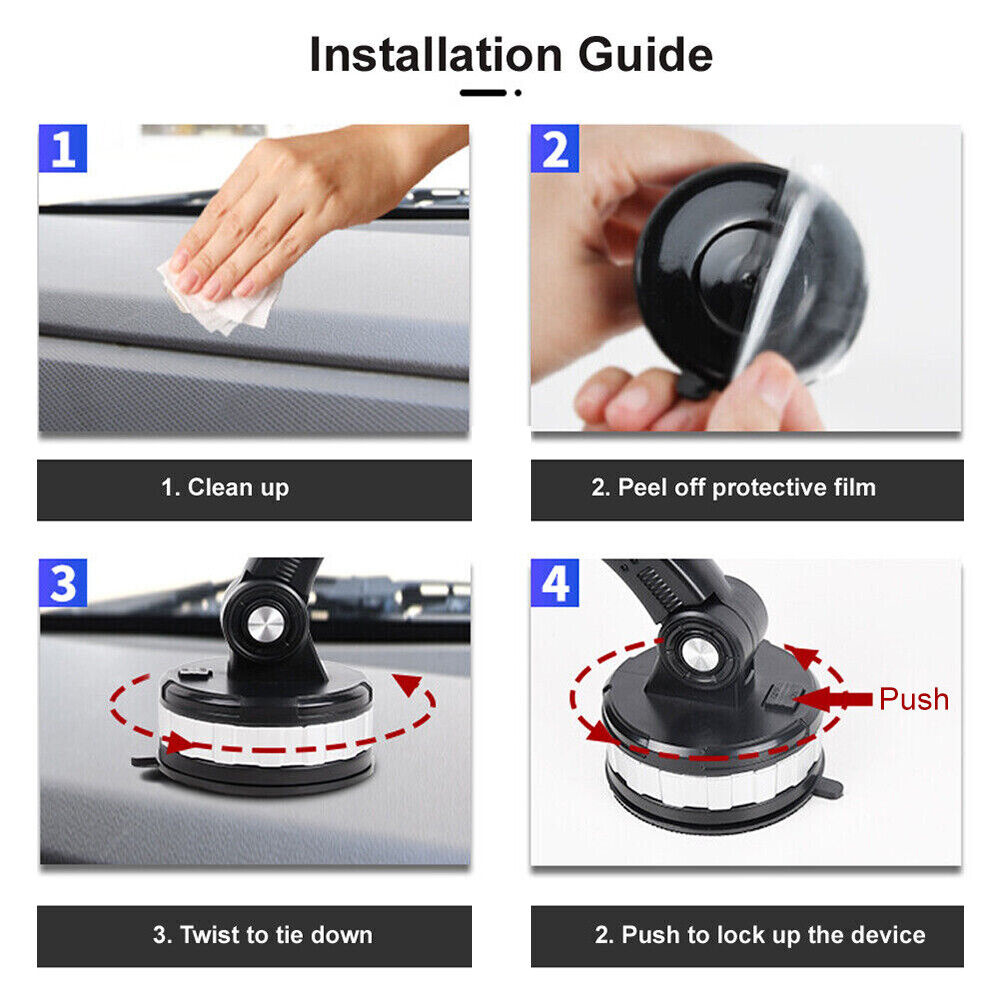 Installation Guide

1

1. Clean up

2

2. Peel off protective film

3

3. Twist to tie down

4

Push

2. Push to lock up the device