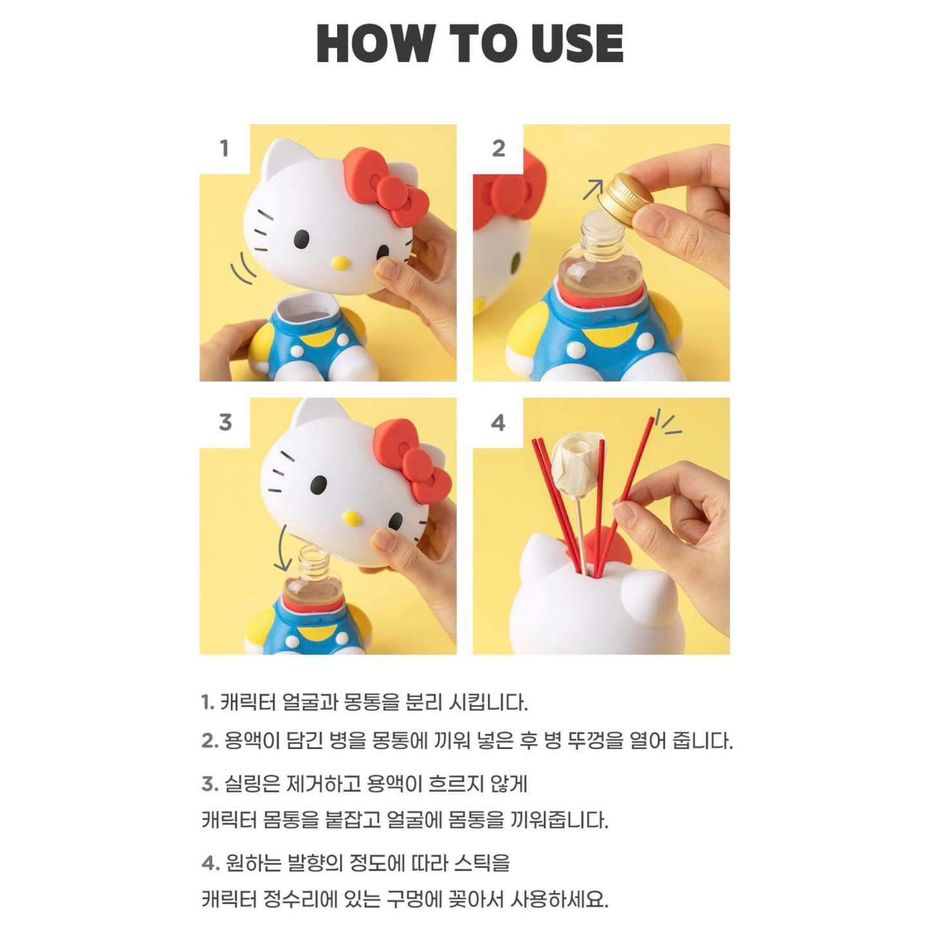 HOW TO USE

1

2

3

4

1. 캐릭터 얼굴과 몸통을 분리 시킵니다.

2. 용액이 담긴 병을 몸통에 끼워 넣은 후 병 뚜껑을 열어 줍니다.

3. 실링은 제거하고 용액이 흐르지 않게
캐릭터 몸통을 붙잡고 얼굴에 몸통을 끼워줍니다.

4. 원하는 발향의 정도에 따라 스틱을
캐릭터 정수리에 있는 구멍에 꽂아서 사용하세요.