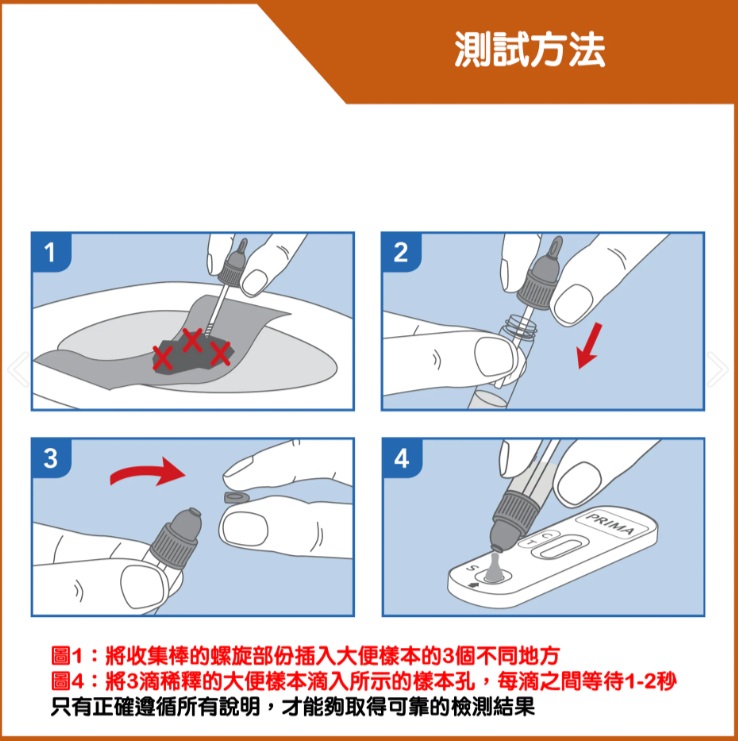 測試方法

1

2

3

4

PRIMA

C
T
S

圖1：將收集棒的螺旋部份插入大便樣本的3個不同地方
圖4：將3滴稀釋的大便樣本滴入所示的樣本孔，每滴之間等待1-2秒
只有正確遵循所有說明，才能夠取得可靠的檢測結果