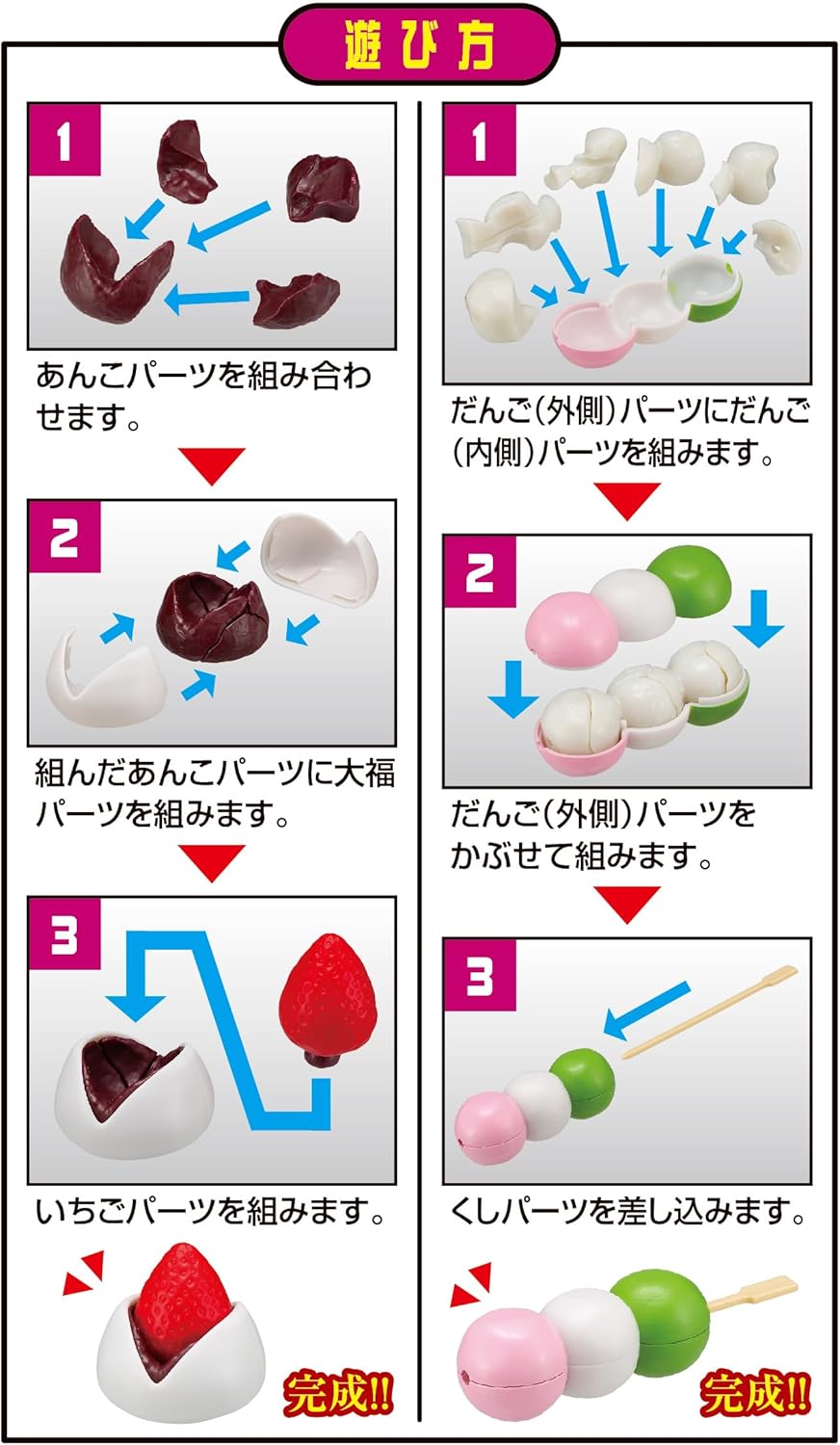 遊び方

1
あんこパーツを組み合わせます。

2
組んだあんこパーツに大福パーツを組みます。

3
いちごパーツを組みます。

完成!!

1
だんご(外側)パーツにだんご(内側)パーツを組みます。

2
だんご(外側)パーツをかぶせて組みます。

3
くしパーツを差し込みます。

完成!!