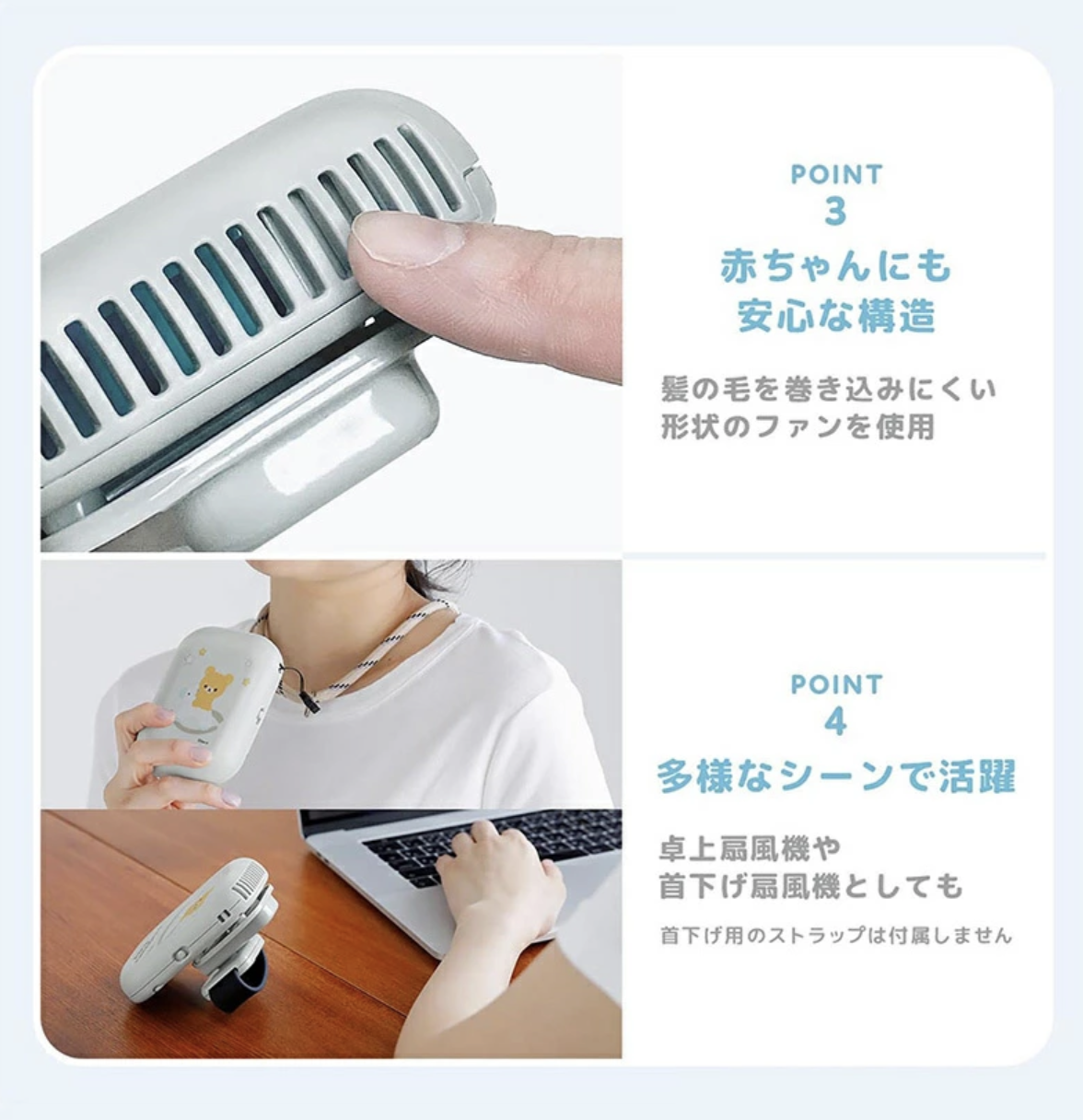 POINT
3
赤ちゃんにも
安心な構造

髪の毛を巻き込みにくい
形状のファンを使用

POINT
4
多様なシーンで活躍

卓上扇風機や
首下げ扇風機としても

首下げ用のストラップは付属しません