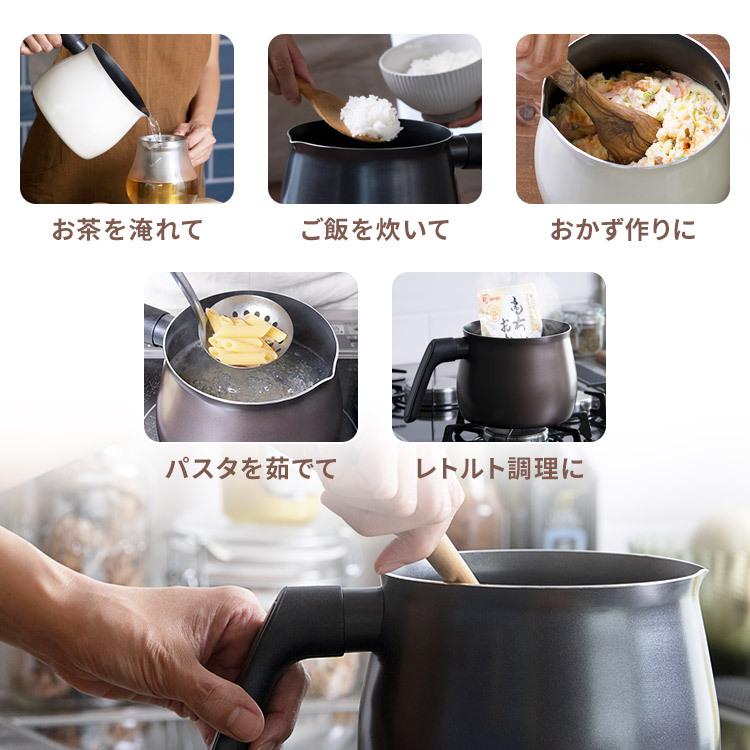 お茶を淹れて

ご飯を炊いて

おかず作りに

パスタを茹でて

レトルト調理に