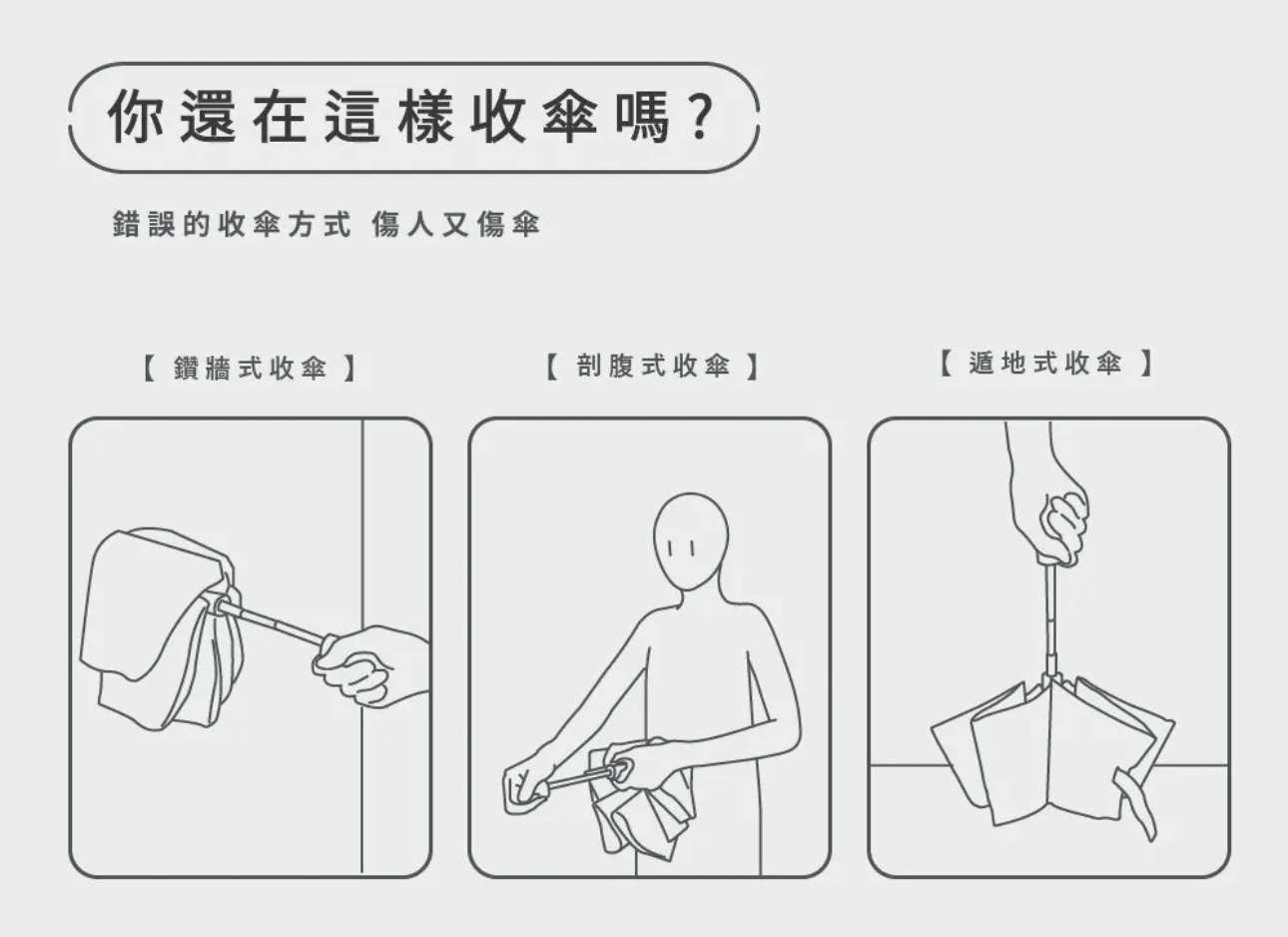 你還在這樣收傘嗎？

錯誤的收傘方式 傷人又傷傘

【 鑽牆式收傘 】

【 剖腹式收傘 】

【 遁地式收傘 】