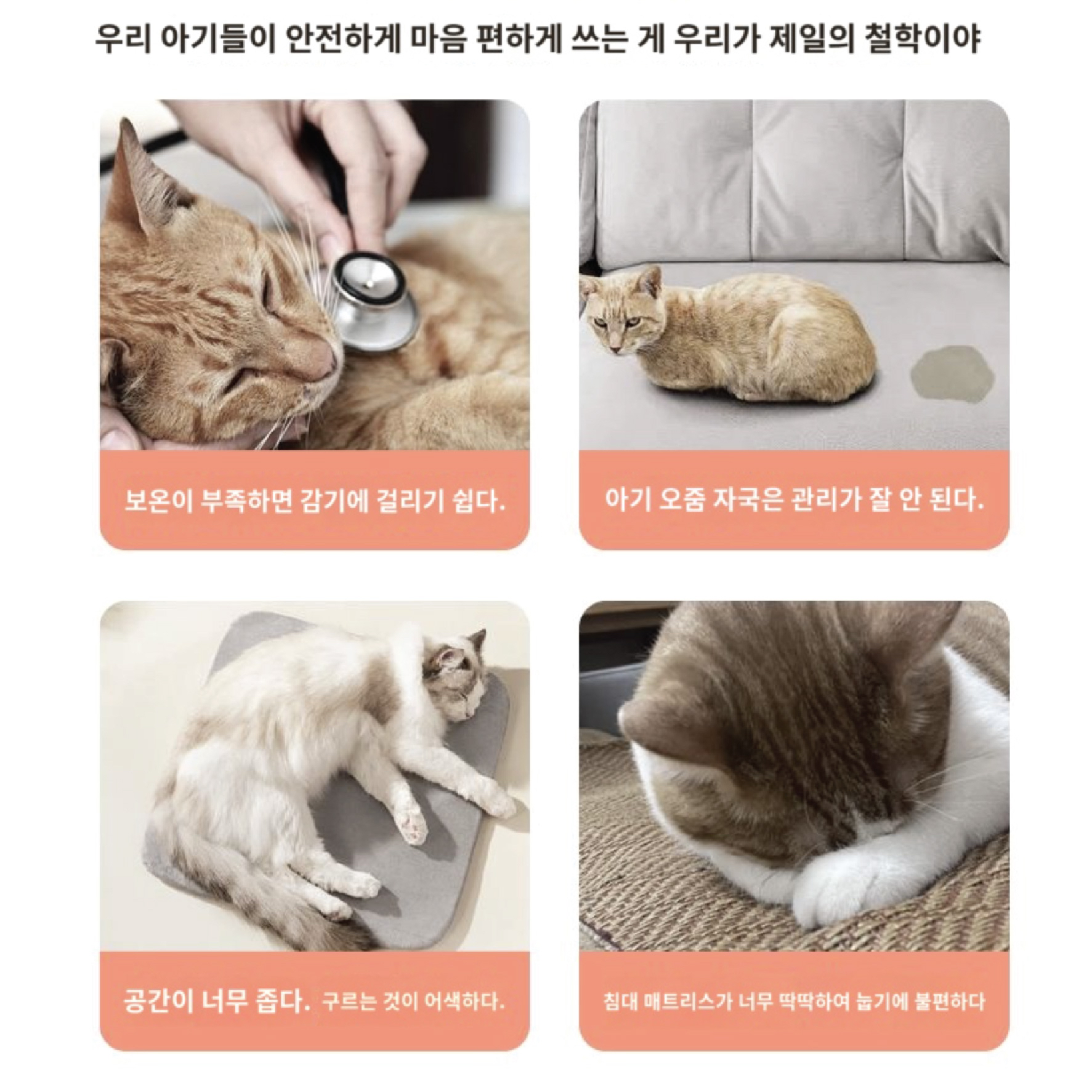 우리 아기들이 안전하게 마음 편하게 쓰는 게 우리가 제일의 철학이야

보온이 부족하면 감기에 걸리기 쉽다.

아기 오줌 자국은 관리가 잘 안 된다.

공간이 너무 좁다. 구르는 것이 어색하다.

침대 매트리스가 너무 딱딱하여 눕기에 불편하다