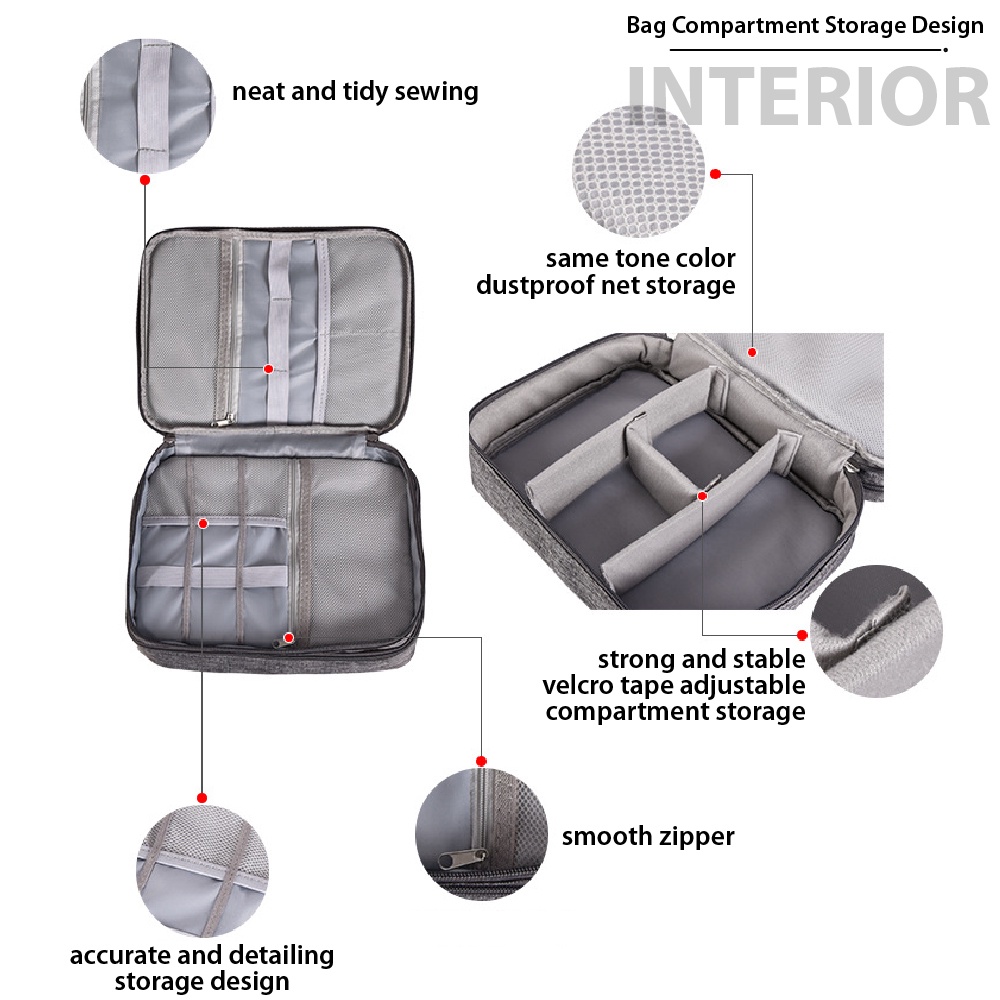 Bag Compartment Storage Design

INTERIOR

neat and tidy sewing

same tone color dustproof net storage

strong and stable velcro tape adjustable compartment storage

smooth zipper

accurate and detailing storage design