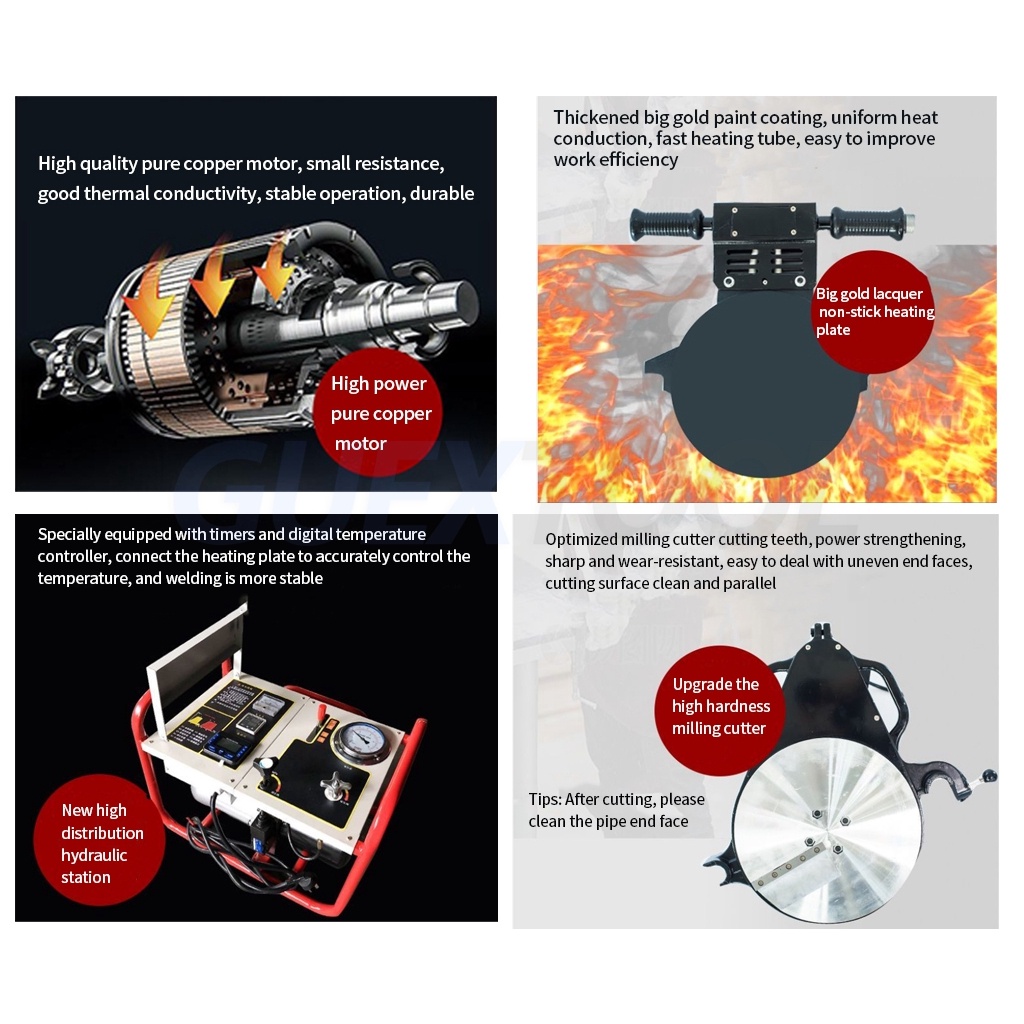 High quality pure copper motor, small resistance, good thermal conductivity, stable operation, durable

High power pure copper motor

Thickened big gold paint coating, uniform heat conduction, fast heating tube, easy to improve work efficiency

Big gold lacquer non-stick heating plate

GUEXTOOL

Specially equipped with timers and digital temperature controller, connect the heating plate to accurately control the temperature, and welding is more stable

New high distribution hydraulic station

Optimized milling cutter cutting teeth, power strengthening, sharp and wear-resistant, easy to deal with uneven end faces, cutting surface clean and parallel

Upgrade the high hardness milling cutter

Tips: After cutting, please clean the pipe end face