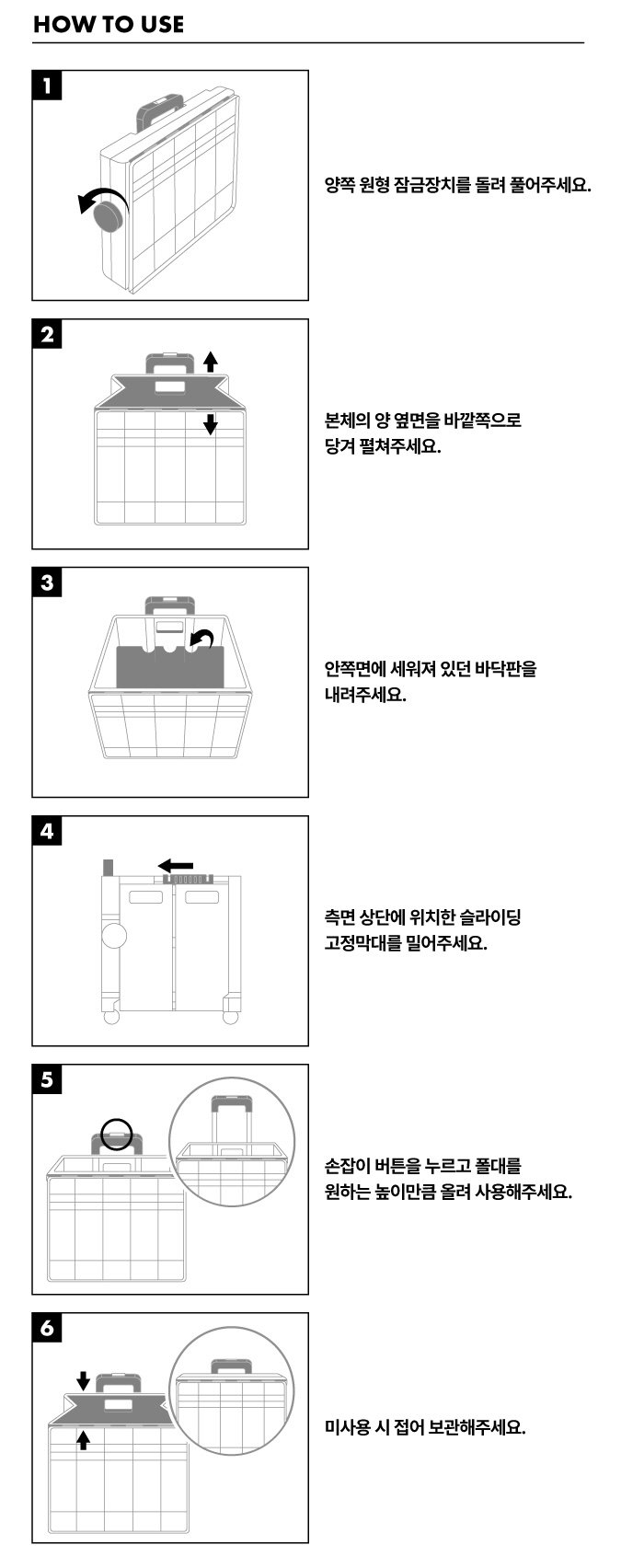 HOW TO USE

1

양쪽 원형 잠금장치를 돌려 풀어주세요.

2

본체의 양 옆면을 바깥쪽으로 당겨 펼쳐주세요.

3

안쪽면에 세워져 있던 바닥판을 내려주세요.

4

측면 상단에 위치한 슬라이딩 고정막대를 밀어주세요.

5

손잡이 버튼을 누르고 폴대를 원하는 높이만큼 올려 사용해주세요.

6

미사용 시 접어 보관해주세요.