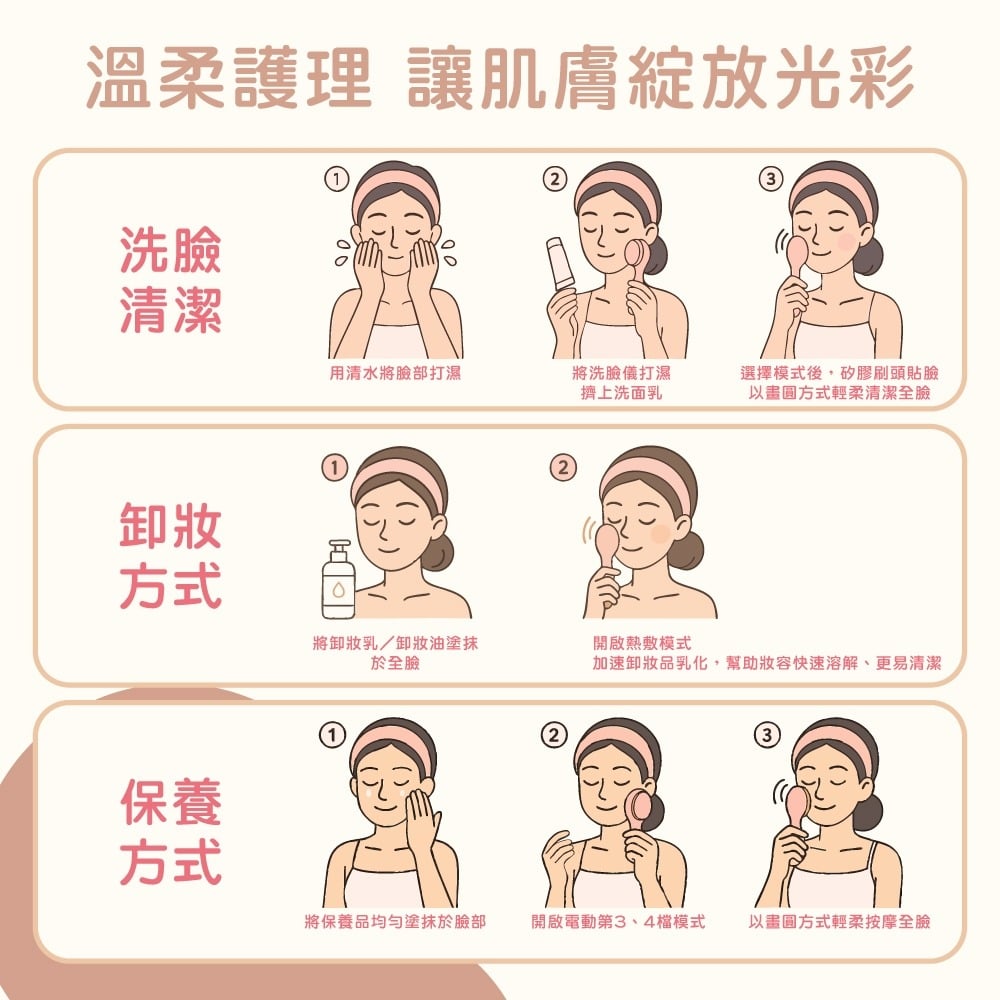 溫柔護理 讓肌膚綻放光彩

洗臉清潔

①
用清水將臉部打濕

②
將洗臉儀打濕
擠上洗面乳

③
選擇模式後，矽膠刷頭貼臉
以畫圓方式輕柔清潔全臉

卸妝方式

①
將卸妝乳／卸妝油塗抹
於全臉

②
開啟熱敷模式
加速卸妝品乳化，幫助妝容快速溶解、更易清潔

保養方式

①
將保養品均勻塗抹於臉部

②
開啟電動第3、4檔模式

③
以畫圓方式輕柔按摩全臉