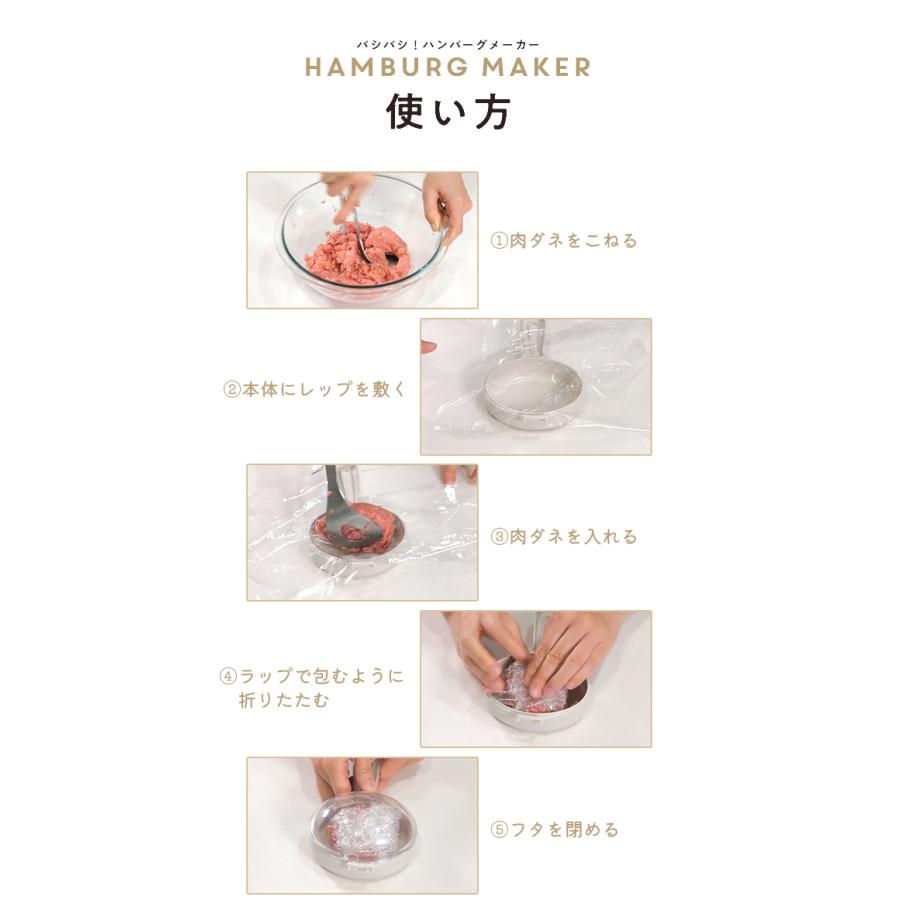 バシバシ！ハンバーグメーカー
HAMBURG MAKER
使い方

①肉ダネをこねる

②本体にレップを敷く

③肉ダネを入れる

④ラップで包むように折りたたむ

⑤フタを閉める