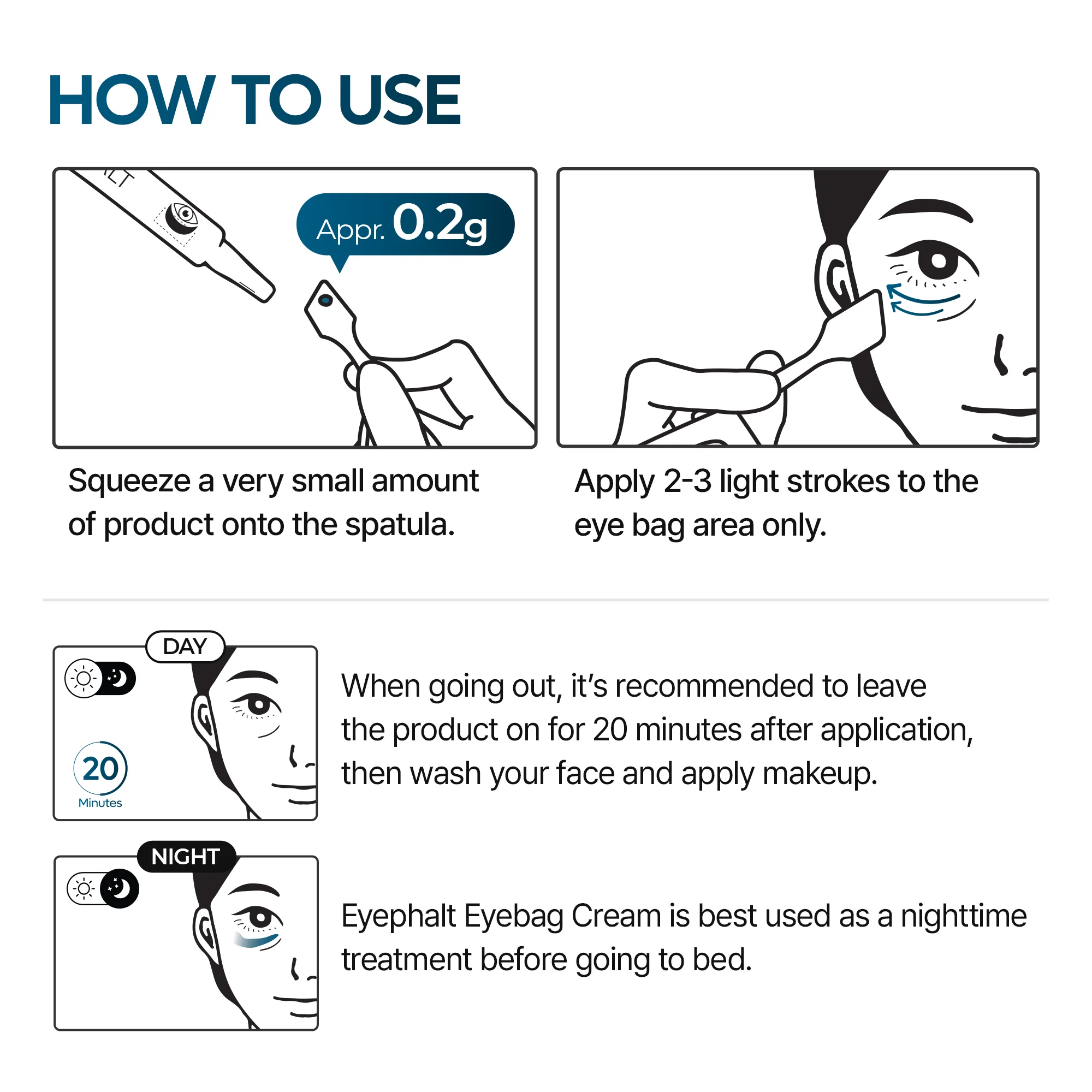 HOW TO USE

Appr. 0.2g

Squeeze a very small amount of product onto the spatula.

Apply 2-3 light strokes to the eye bag area only.

DAY

20
Minutes

When going out, it's recommended to leave the product on for 20 minutes after application, then wash your face and apply makeup.

NIGHT

Eyephalt Eyebag Cream is best used as a nighttime treatment before going to bed.