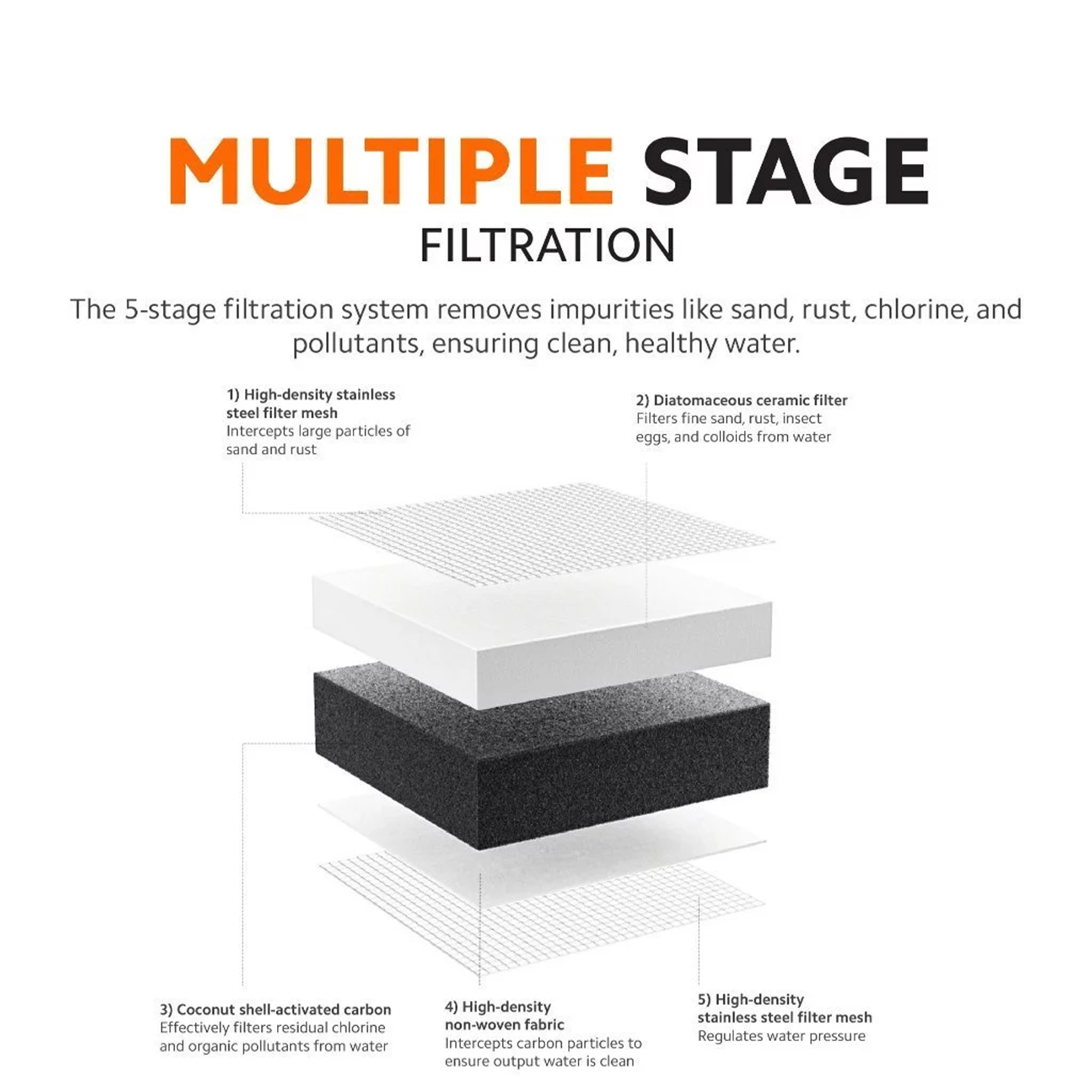 MULTIPLE STAGE
FILTRATION

The 5-stage filtration system removes impurities like sand, rust, chlorine, and pollutants, ensuring clean, healthy water.

1) High-density stainless steel filter mesh
Intercepts large particles of sand and rust

2) Diatomaceous ceramic filter
Filters fine sand, rust, insect eggs, and colloids from water

3) Coconut shell-activated carbon
Effectively filters residual chlorine and organic pollutants from water

4) High-density non-woven fabric
Intercepts carbon particles to ensure output water is clean

5) High-density stainless steel filter mesh
Regulates water pressure