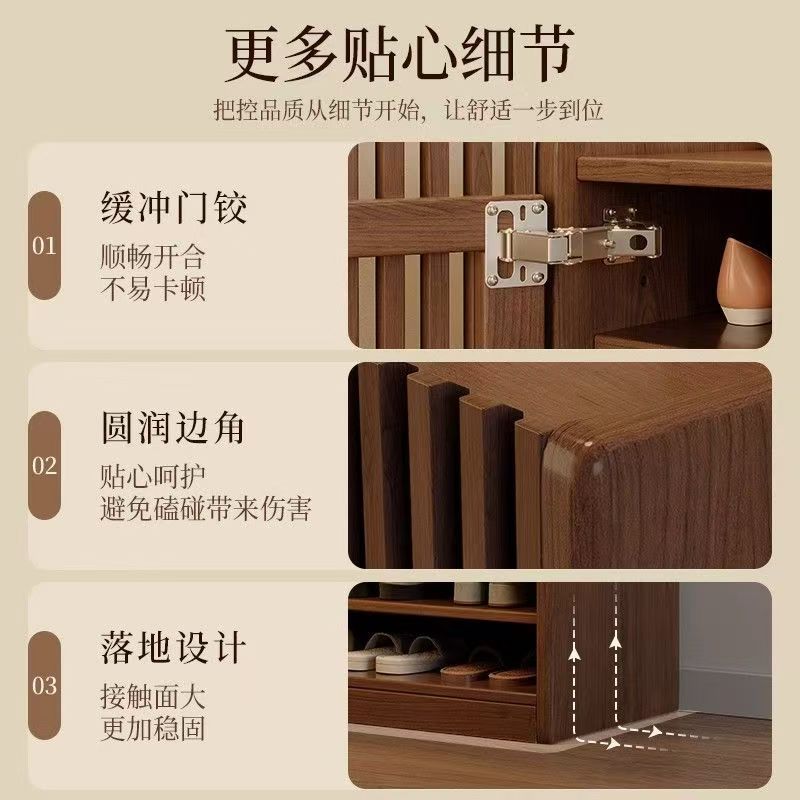 更多贴心细节

把控品质从细节开始，让舒适一步到位

01

缓冲门铰

顺畅开合
不易卡顿

02

圆润边角

贴心呵护
避免磕碰带来伤害

03

落地设计

接触面大
更加稳固