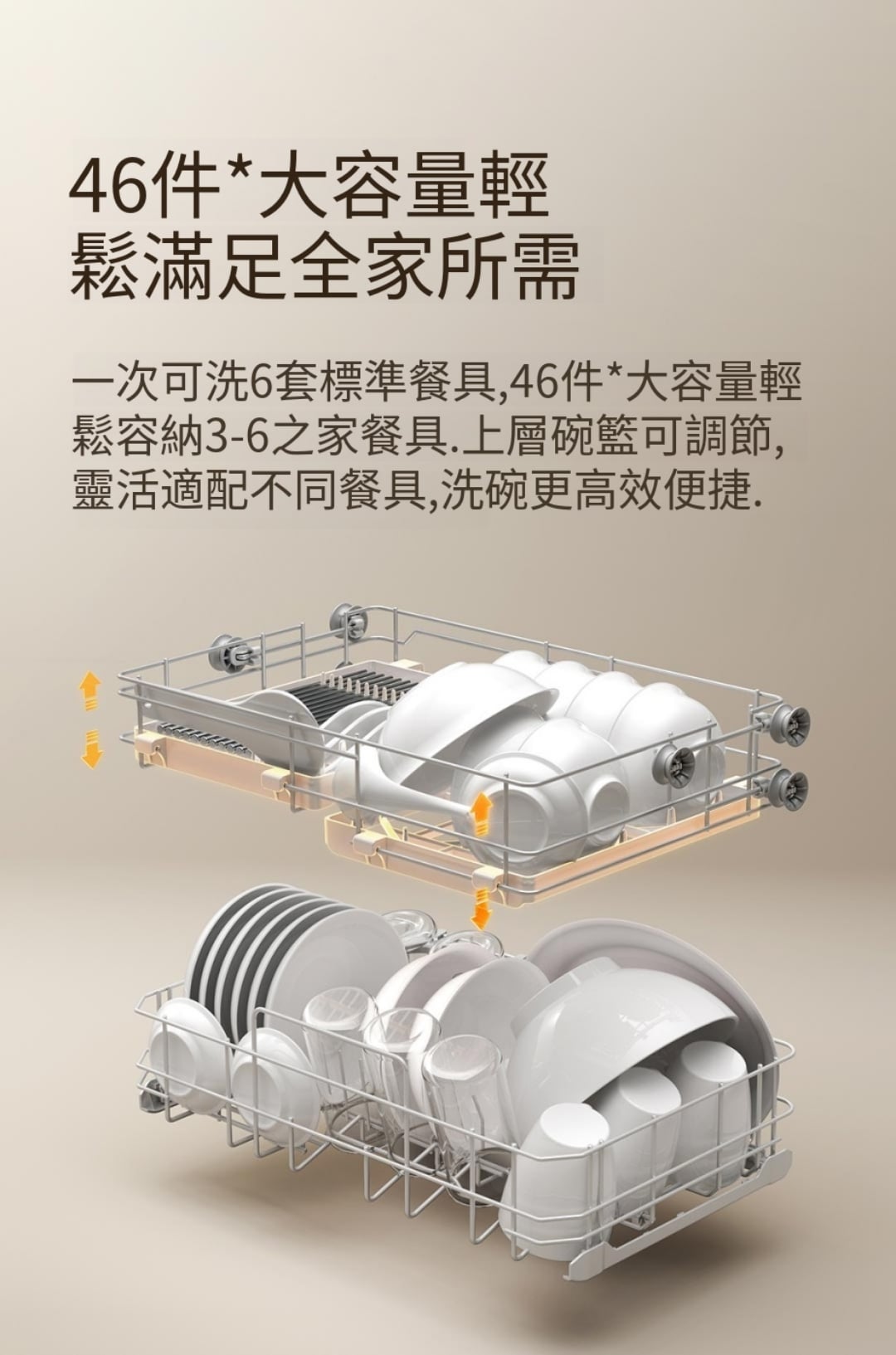 46件*大容量輕鬆滿足全家所需

一次可洗6套標準餐具,46件*大容量輕鬆容納3-6之家餐具.上層碗籃可調節,靈活適配不同餐具,洗碗更高效便捷.