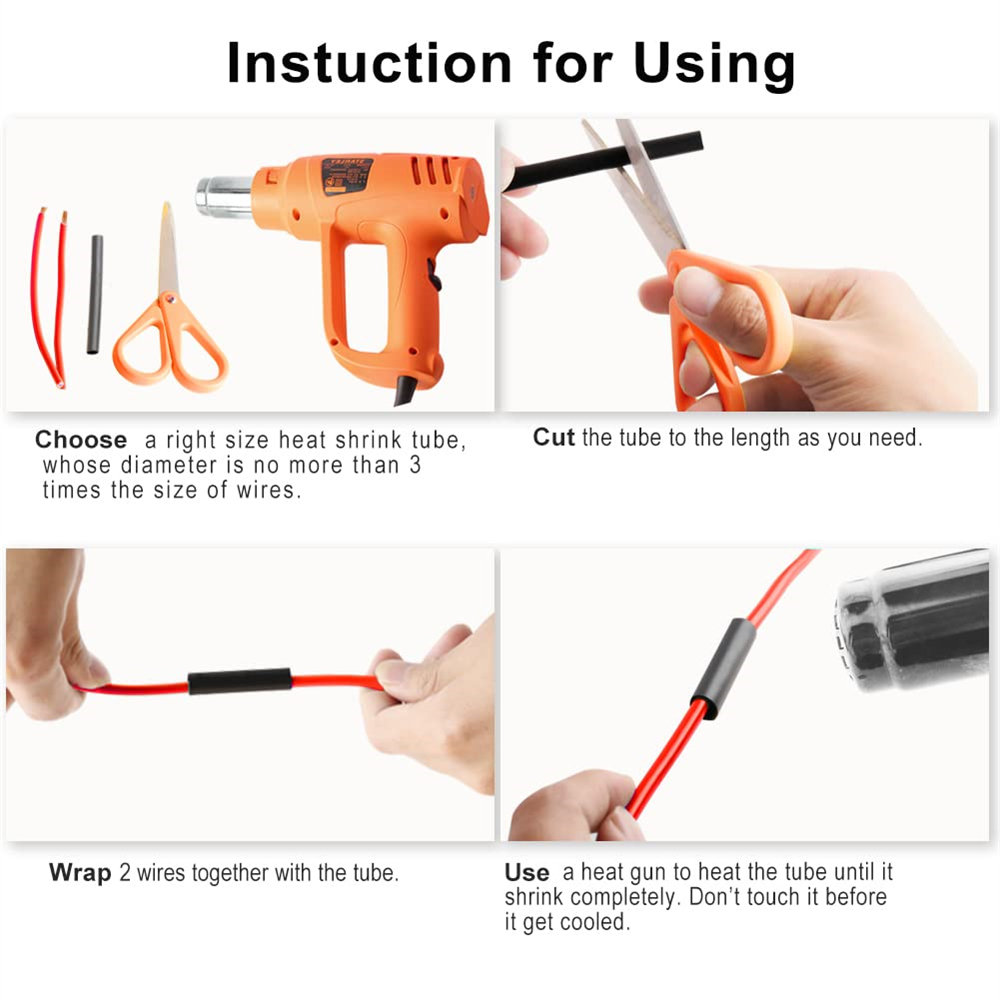 Instuction for Using

Choose a right size heat shrink tube, whose diameter is no more than 3 times the size of wires.

Cut the tube to the length as you need.

Wrap 2 wires together with the tube.

Use a heat gun to heat the tube until it shrink completely. Don't touch it before it get cooled.