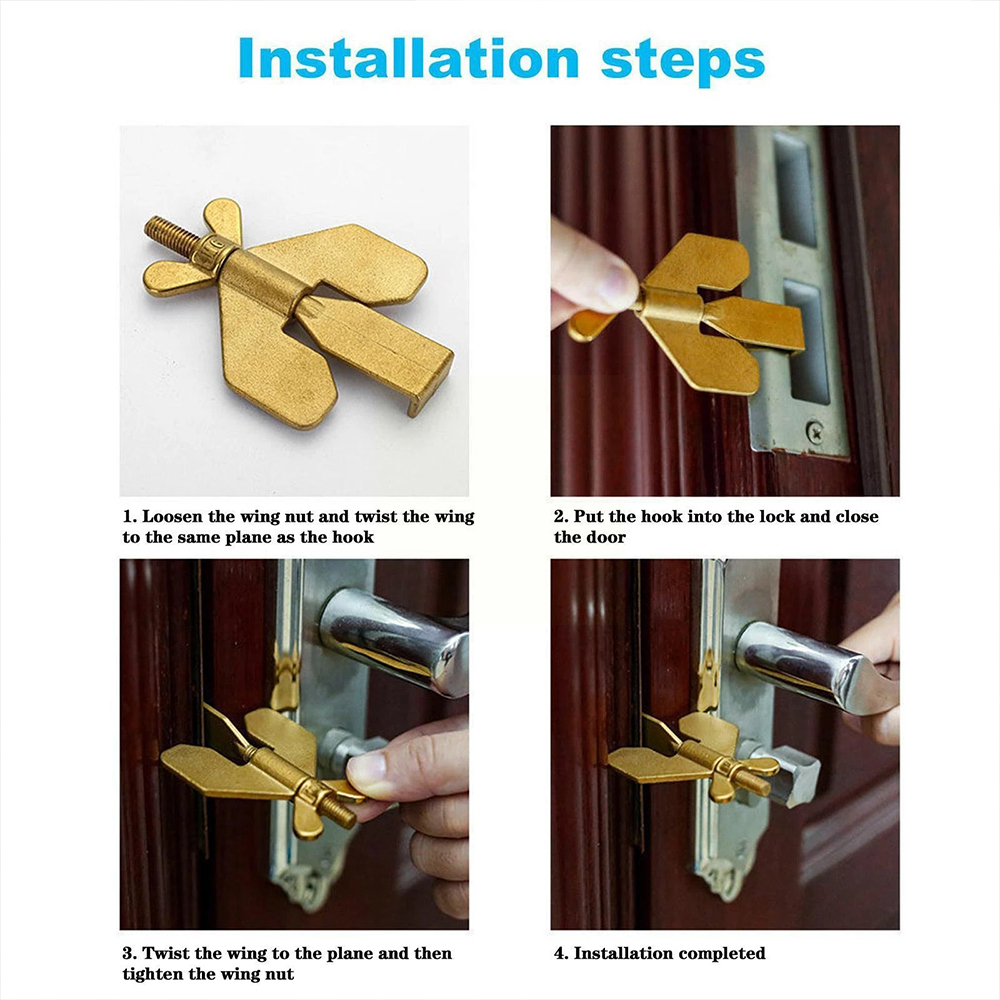 Installation steps

1. Loosen the wing nut and twist the wing to the same plane as the hook

2. Put the hook into the lock and close the door

3. Twist the wing to the plane and then tighten the wing nut

4. Installation completed