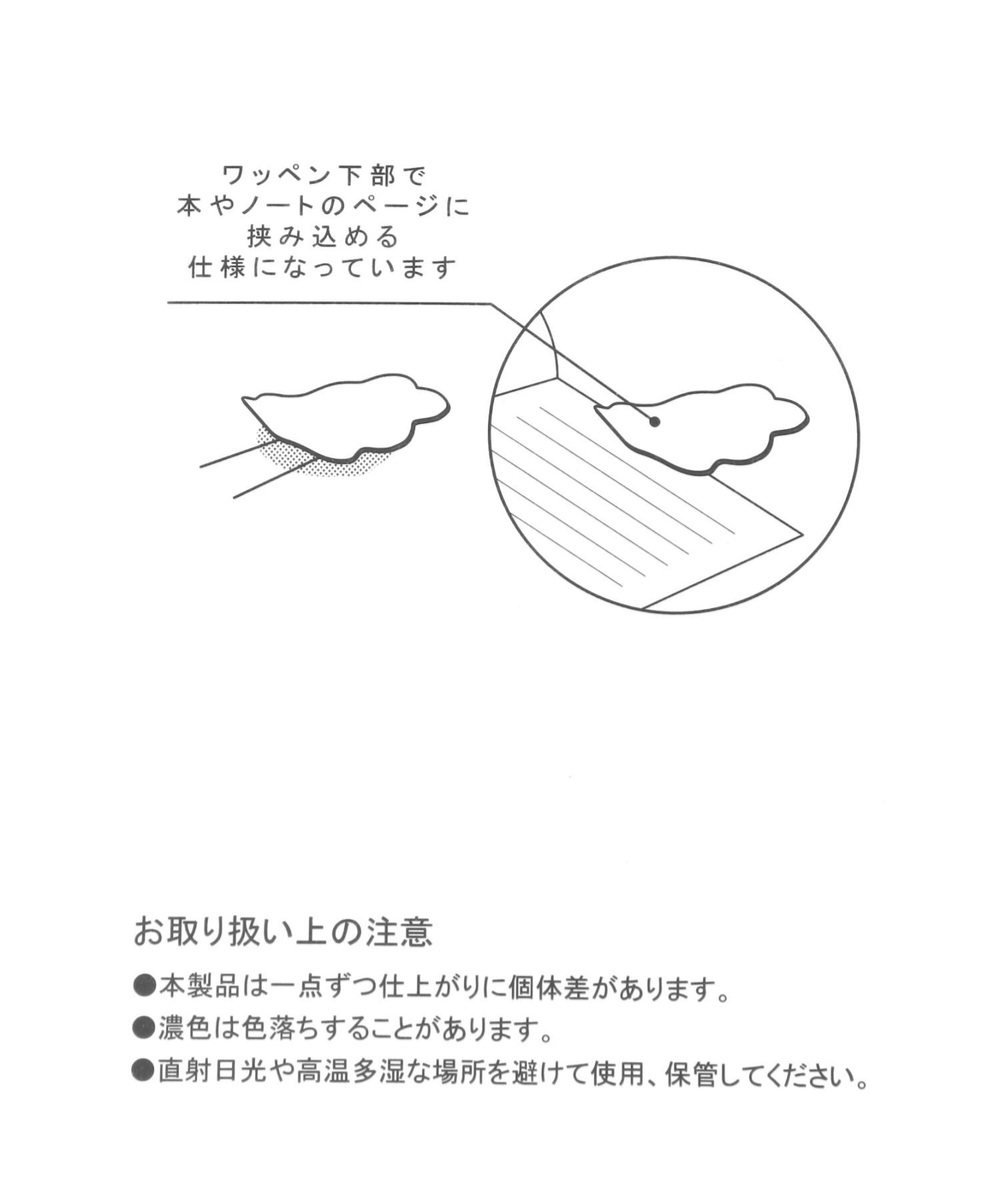 ワッペン下部で
本やノートのページに
挟み込める
仕様になっています

お取り扱い上の注意

●本製品は一点ずつ仕上がりに個体差があります。
●濃色は色落ちすることがあります。
●直射日光や高温多湿な場所を避けて使用、保管してください。