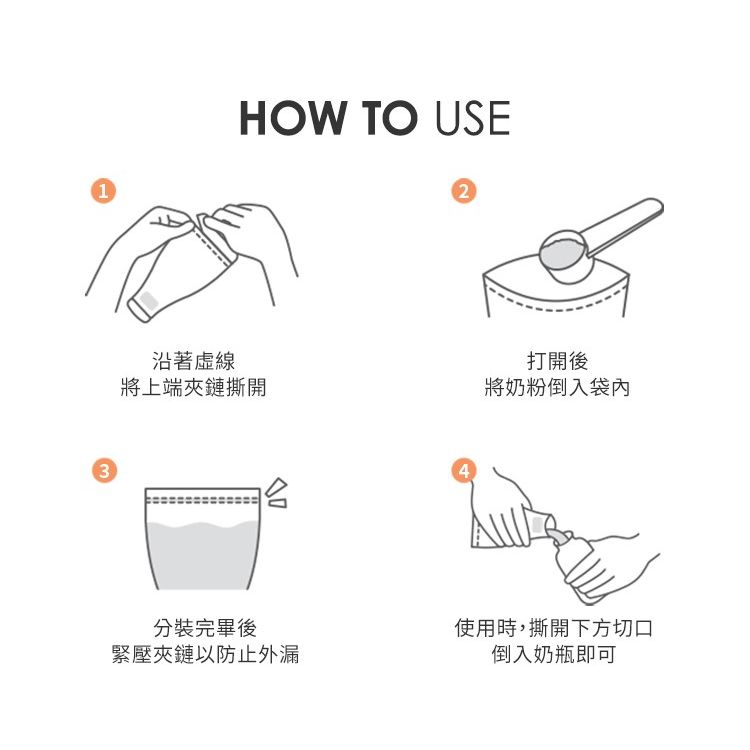 HOW TO USE

1

沿著虛線
將上端夾鏈撕開

2

打開後
將奶粉倒入袋內

3

分裝完畢後
緊壓夾鏈以防止外漏

4

使用時，撕開下方切口
倒入奶瓶即可