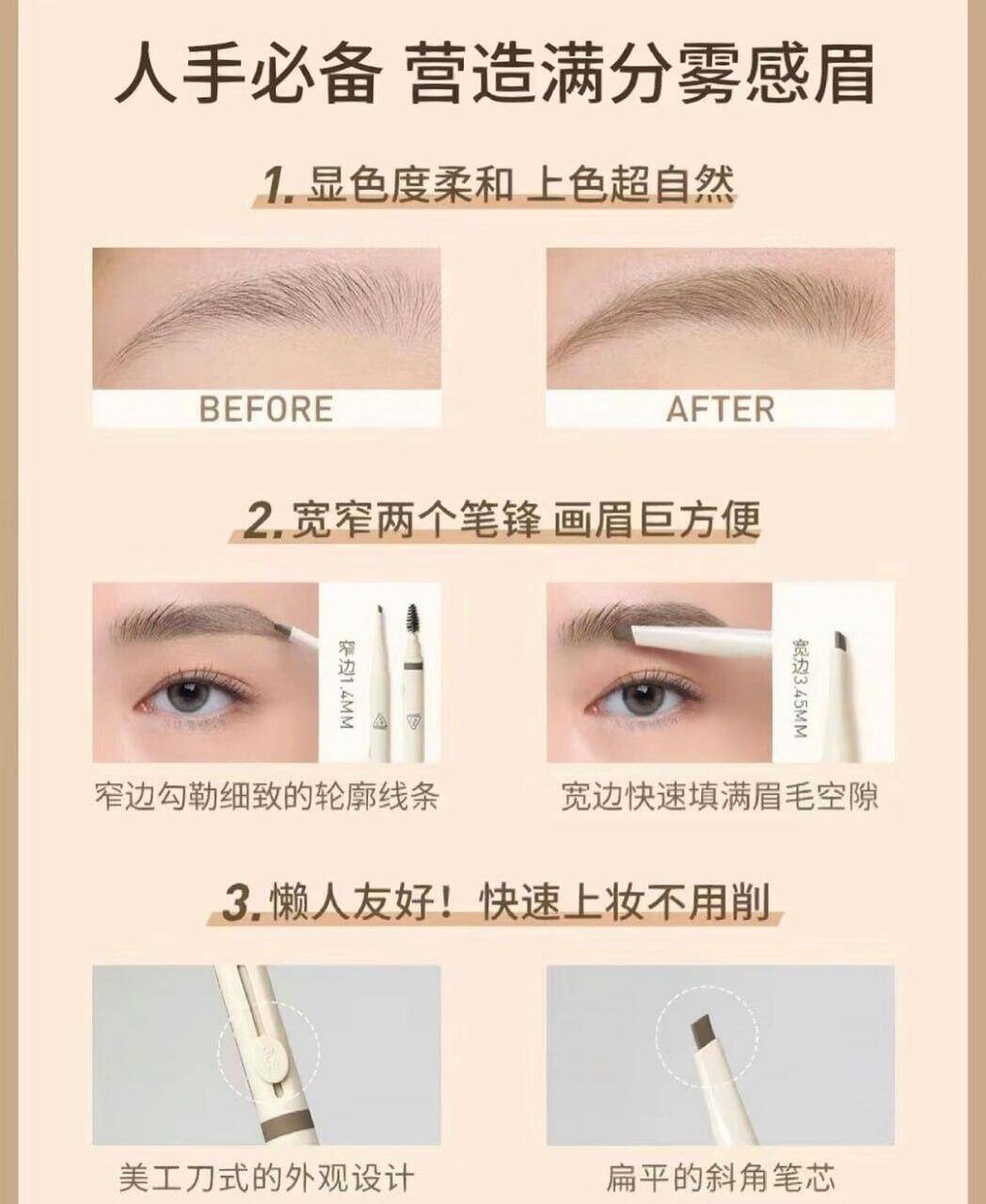 人手必备 营造满分雾感眉

1. 显色度柔和 上色超自然

BEFORE

AFTER

2. 宽窄两个笔锋 画眉巨方便

窄边1.4MM

宽边3.45MM

窄边勾勒细致的轮廓线条

宽边快速填满眉毛空隙

3. 懒人友好！快速上妆不用削

美工刀式的外观设计

扁平的斜角笔芯