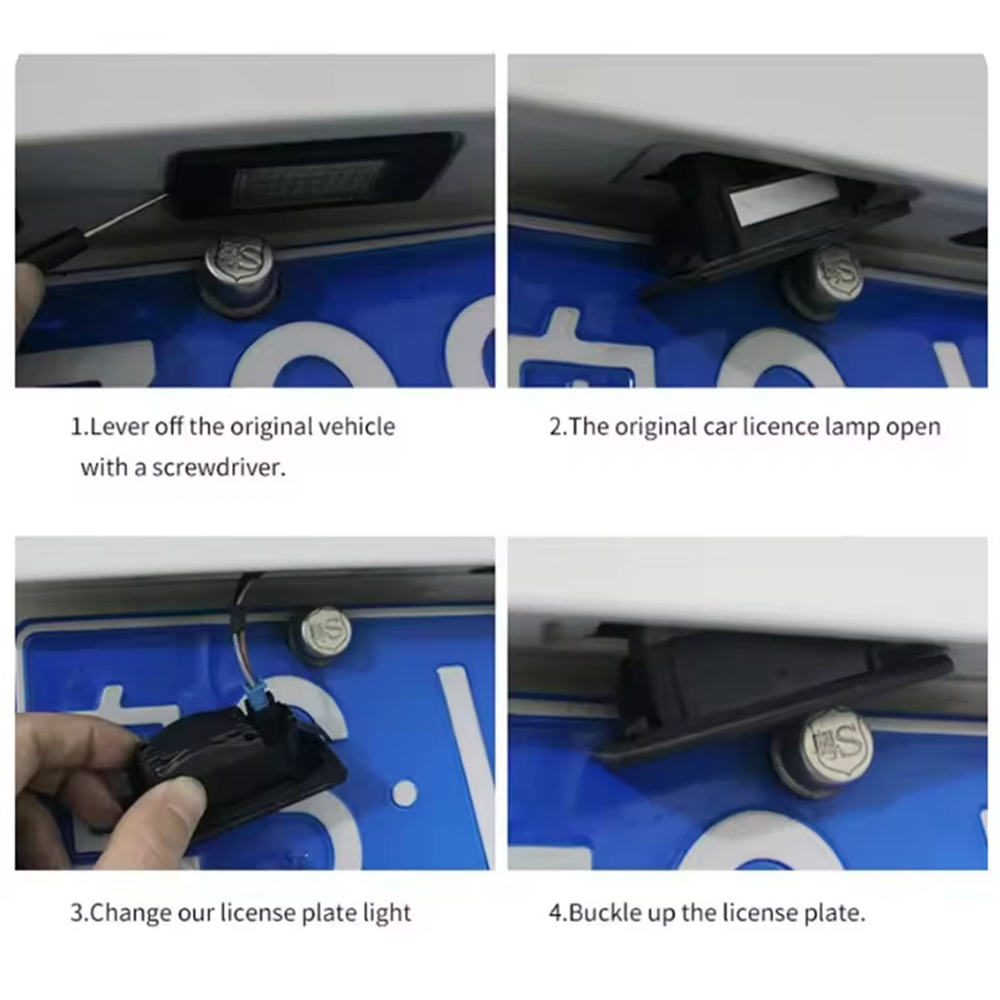 1.Lever off the original vehicle with a screwdriver.

2.The original car licence lamp open

3.Change our license plate light

4.Buckle up the license plate.