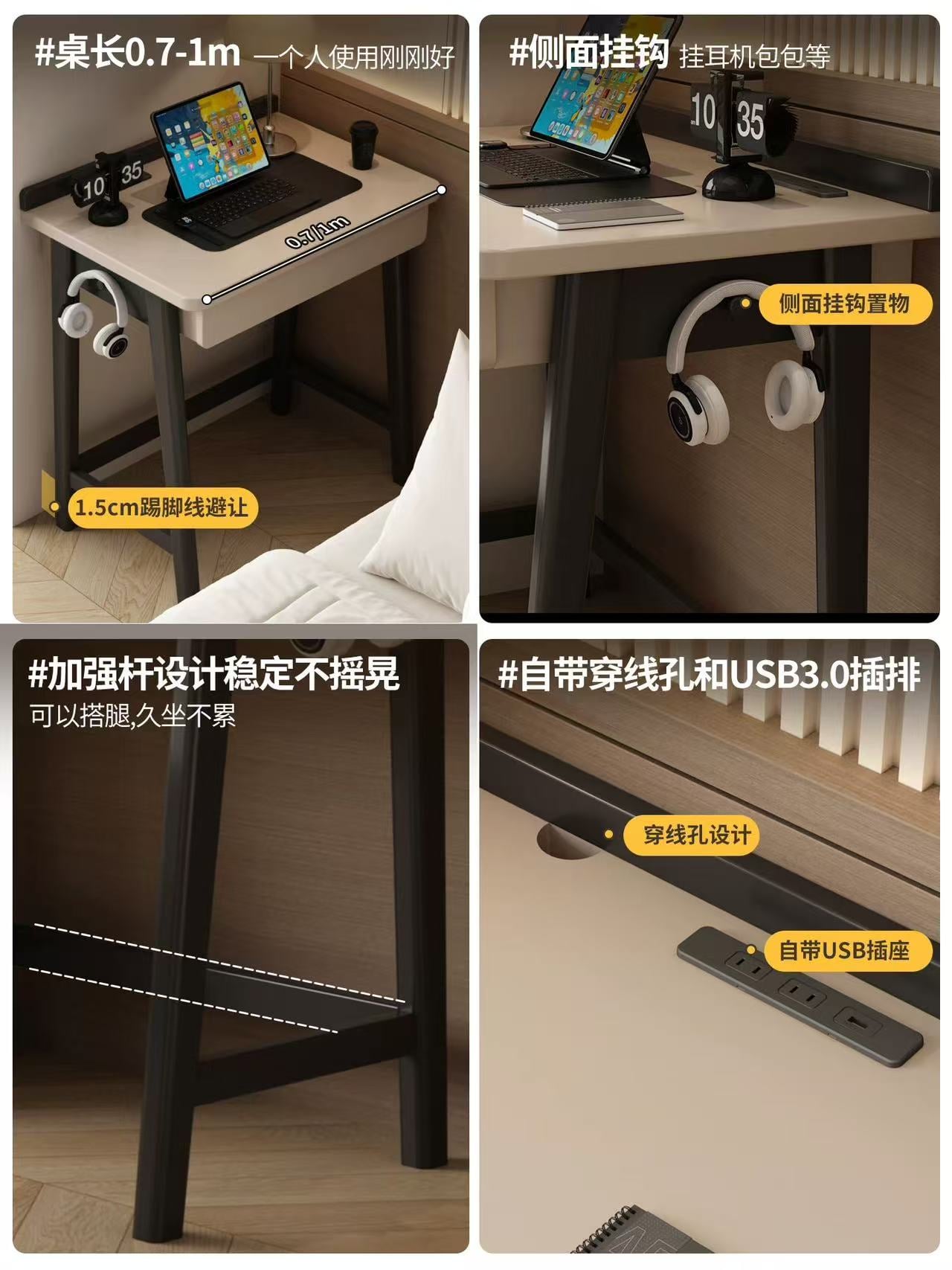 #桌长0.7-1m 一个人使用刚刚好

10 35

0.7/1m

1.5cm踢脚线避让

#侧面挂钩 挂耳机包包等

10 35

侧面挂钩置物

#加强杆设计稳定不摇晃
可以搭腿,久坐不累

#自带穿线孔和USB3.0插排

穿线孔设计

自带USB插座