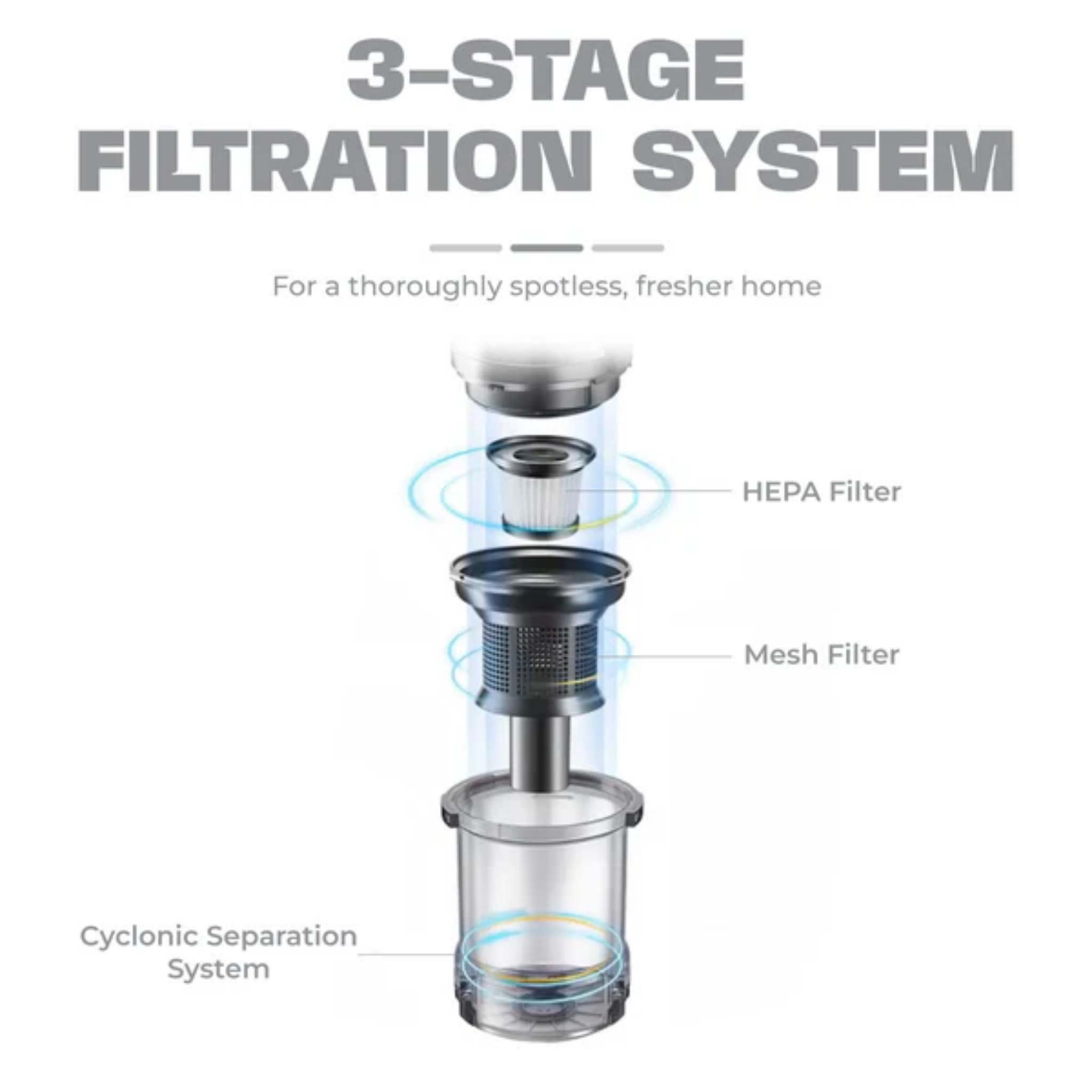 3-STAGE
FILTRATION SYSTEM

For a thoroughly spotless, fresher home

HEPA Filter

Mesh Filter

Cyclonic Separation System