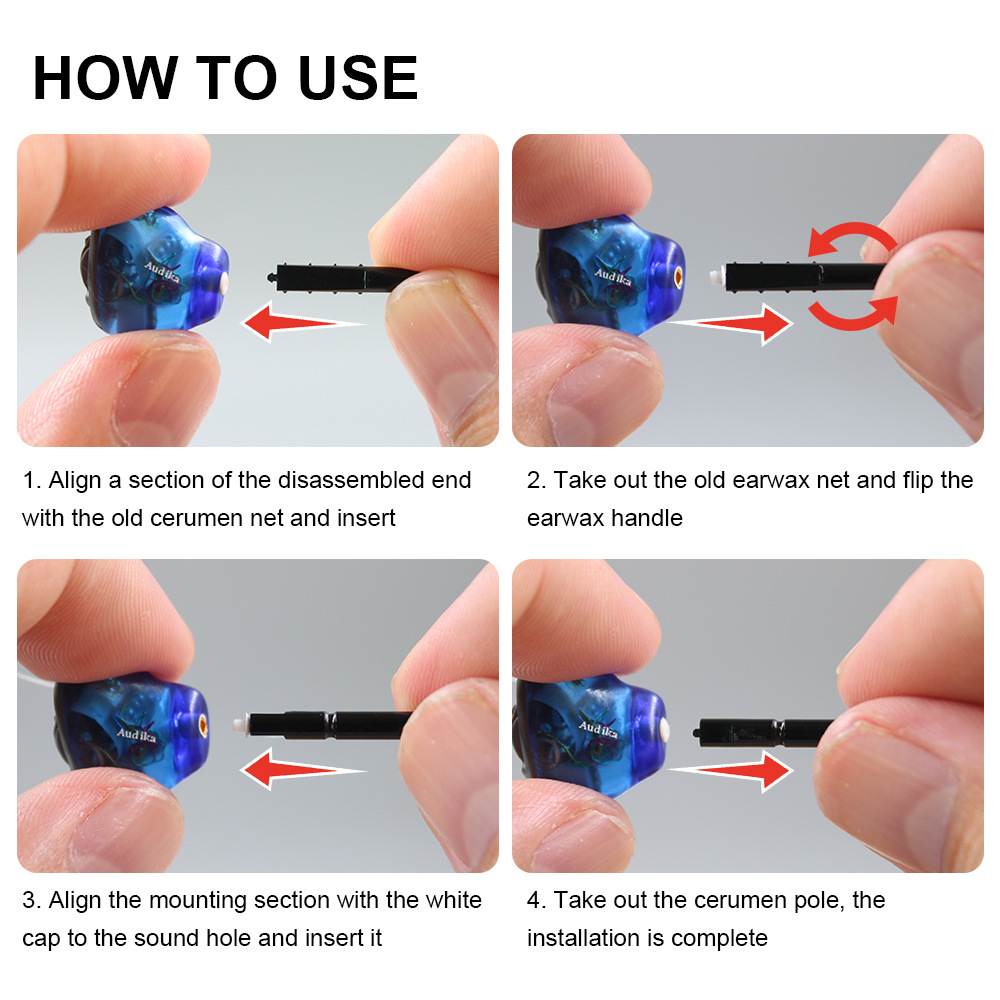 HOW TO USE

Audika

1. Align a section of the disassembled end with the old cerumen net and insert

Audika

2. Take out the old earwax net and flip the earwax handle

Audika

3. Align the mounting section with the white cap to the sound hole and insert it

Audika

4. Take out the cerumen pole, the installation is complete