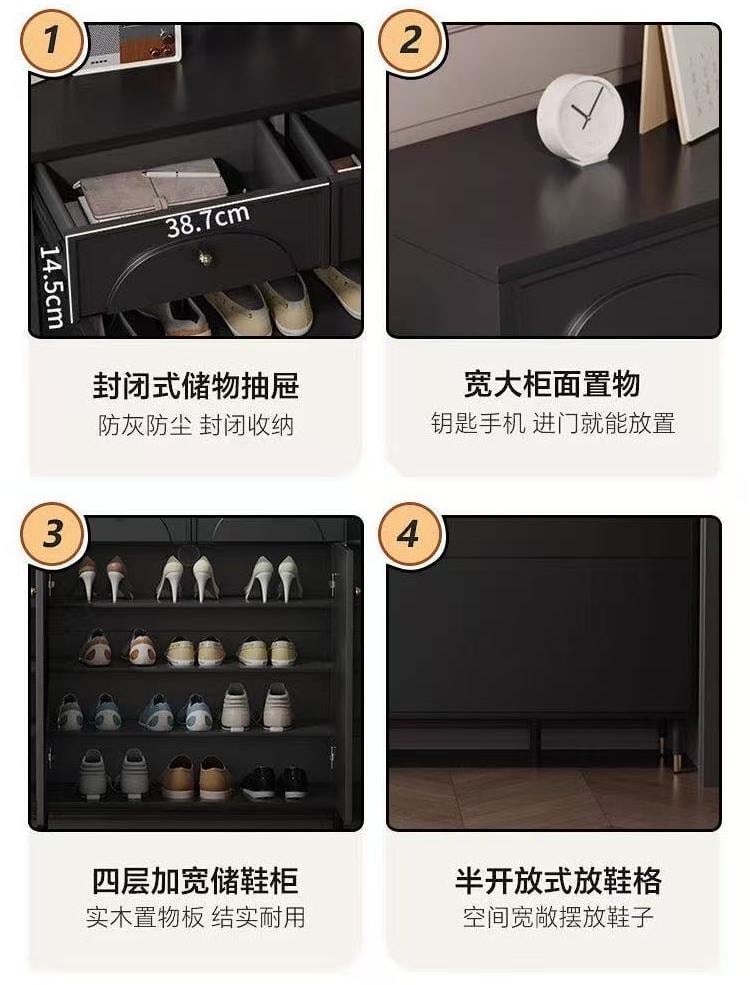 1

38.7cm

14.5cm

封闭式储物抽屉
防灰防尘 封闭收纳

2

宽大柜面置物
钥匙手机 进门就能放置

3

四层加宽储鞋柜
实木置物板 结实耐用

4

半开放式放鞋格
空间宽敞摆放鞋子