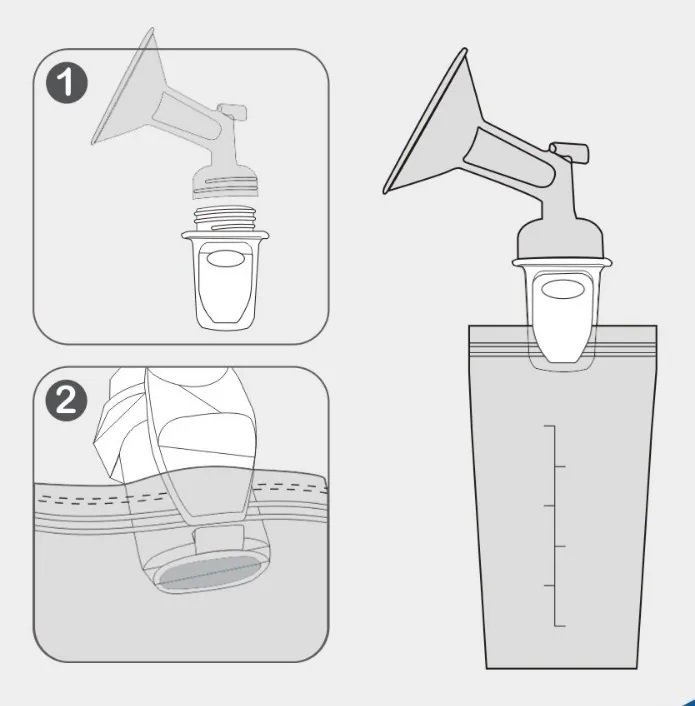 1

2