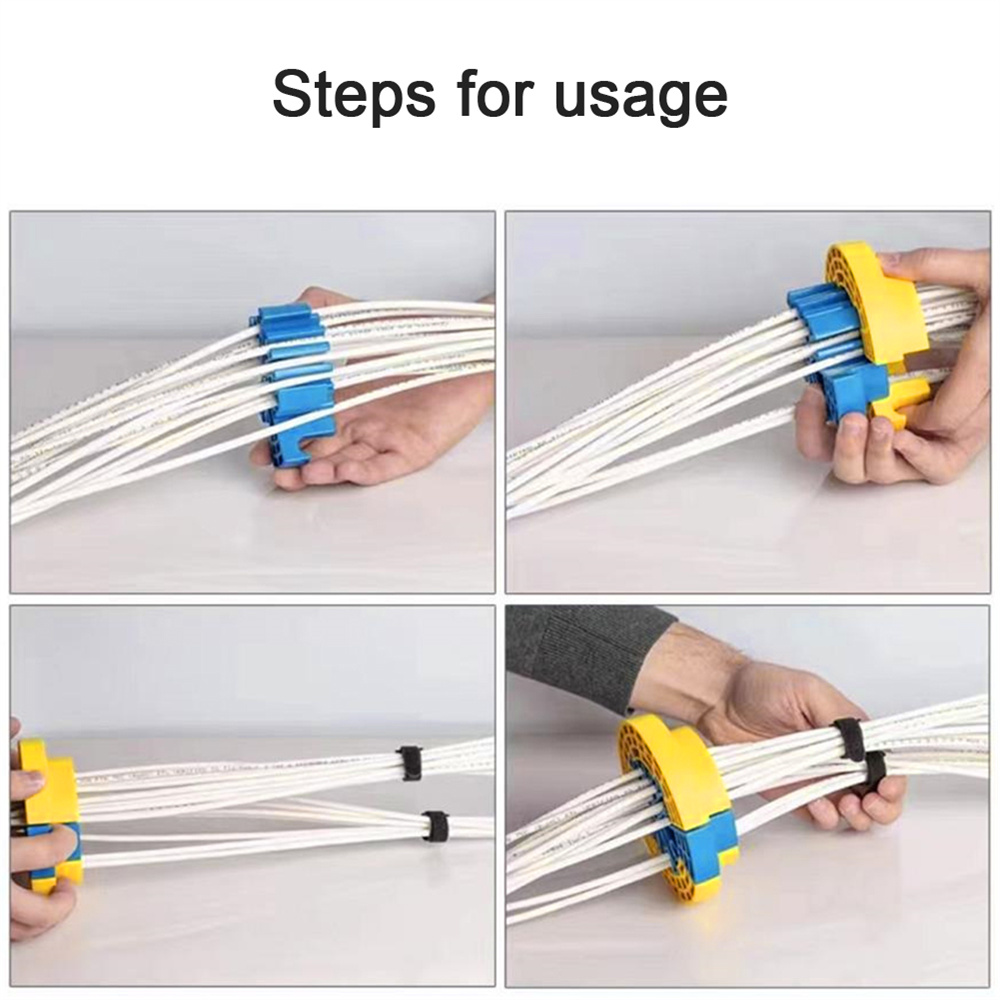 Steps for usage