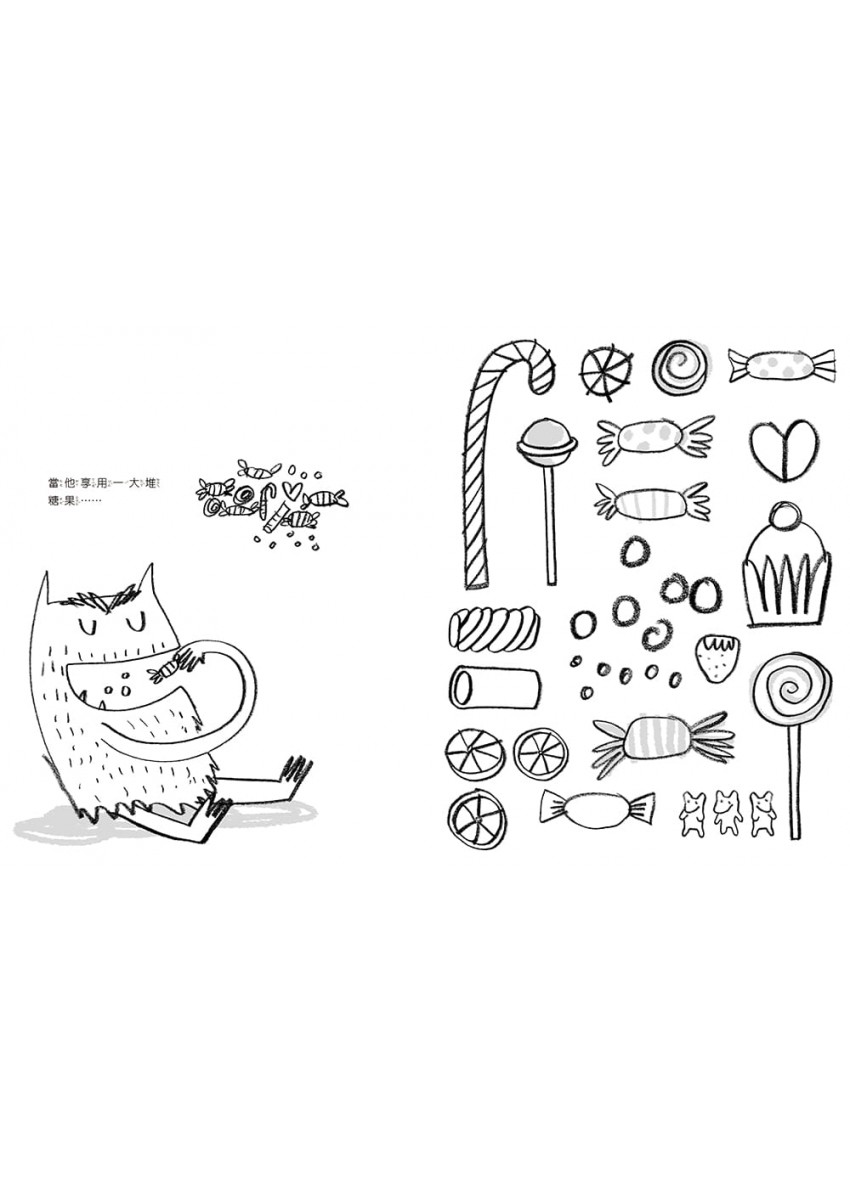 當他享用一大堆糖果……