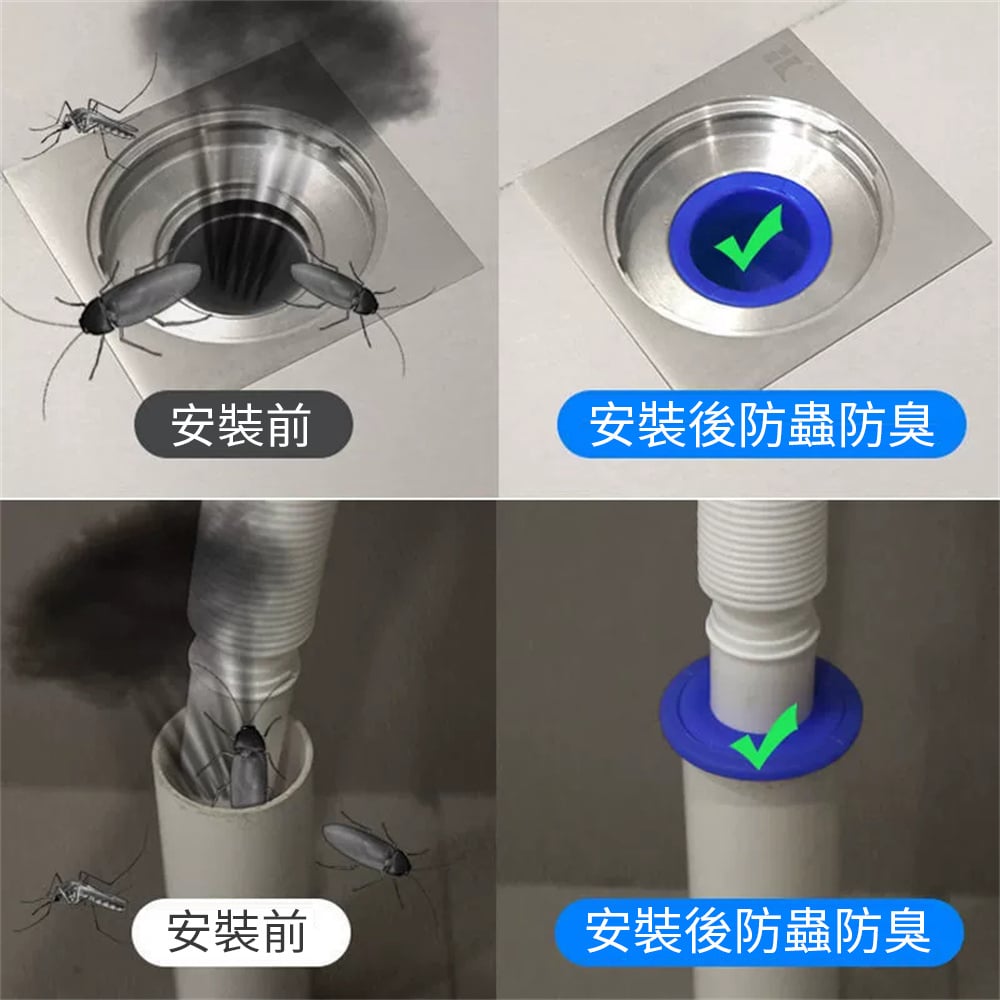 安裝前

安裝後防蟲防臭

安裝前

安裝後防蟲防臭