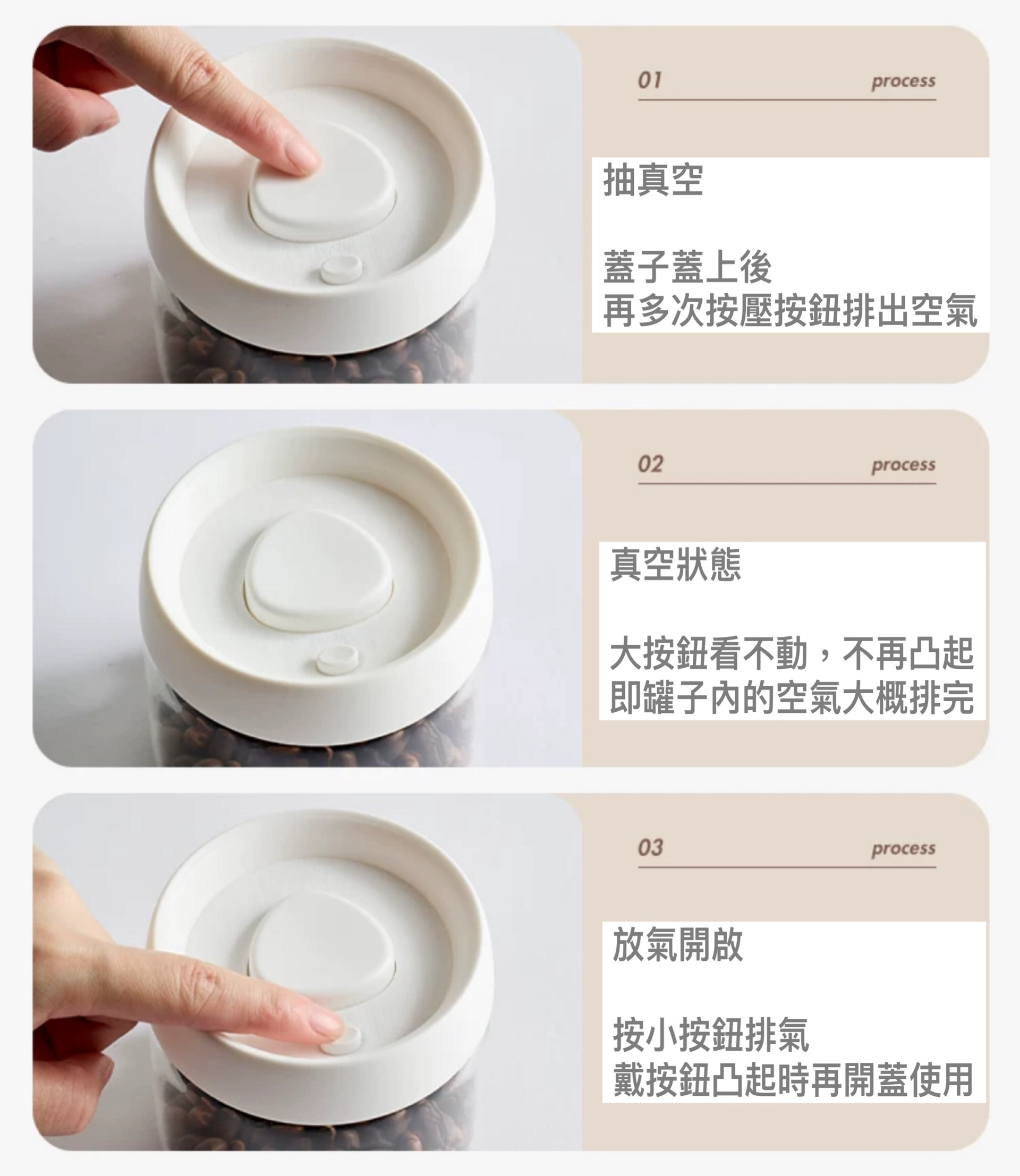 01 process

抽真空

蓋子蓋上後
再多次按壓按鈕排出空氣

02 process

真空狀態

大按鈕看不動，不再凸起
即罐子內的空氣大概排完

03 process

放氣開啟

按小按鈕排氣
戴按鈕凸起時再開蓋使用