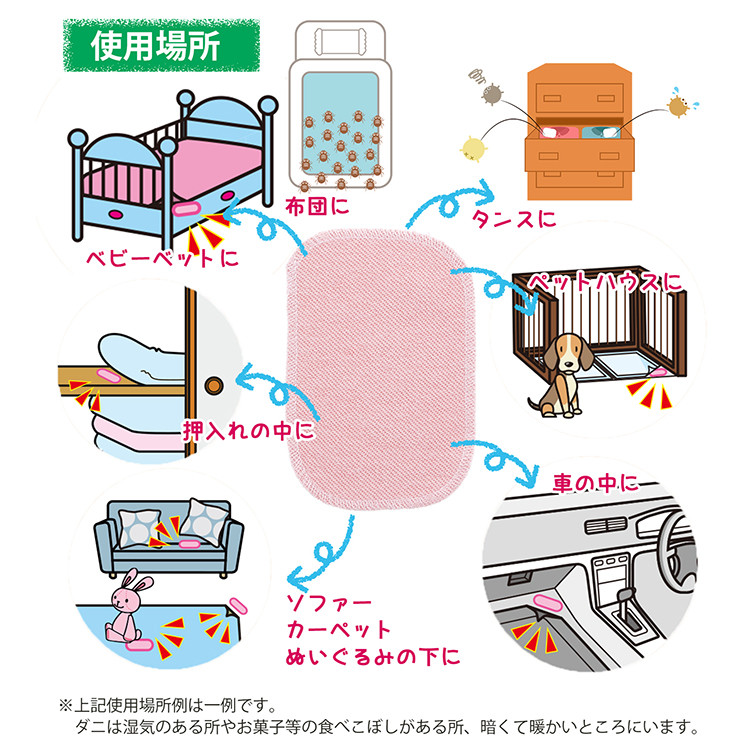 使用場所

布団に

タンスに

ベビーベットに

ペットハウスに

押入れの中に

車の中に

ソファー
カーペット
ぬいぐるみの下に

※上記使用場所例は一例です。
ダニは湿気のある所やお菓子等の食べこぼしがある所、暗くて暖かいところにいます。