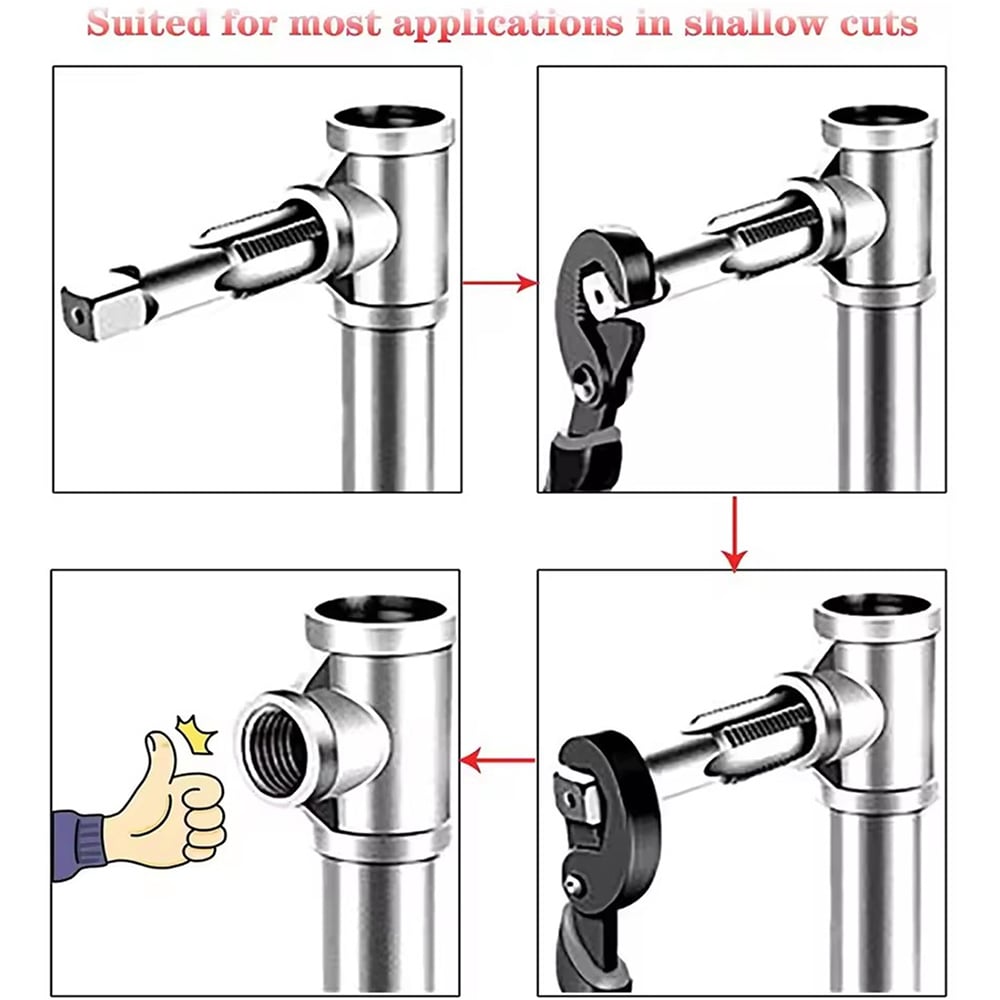 Suited for most applications in shallow cuts