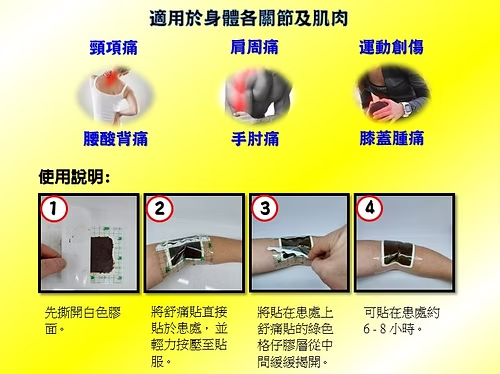 適用於身體各關節及肌肉

頸項痛

肩周痛

運動創傷

腰酸背痛

手肘痛

膝蓋腫痛

使用說明：

1

2

3

4

先撕開白色膠面。

將舒痛貼直接貼於患處，並輕力按壓至貼服。

將貼在患處上舒痛貼的綠色格仔膠層從中間緩緩揭開。

可貼在患處約 6 - 8 小時。