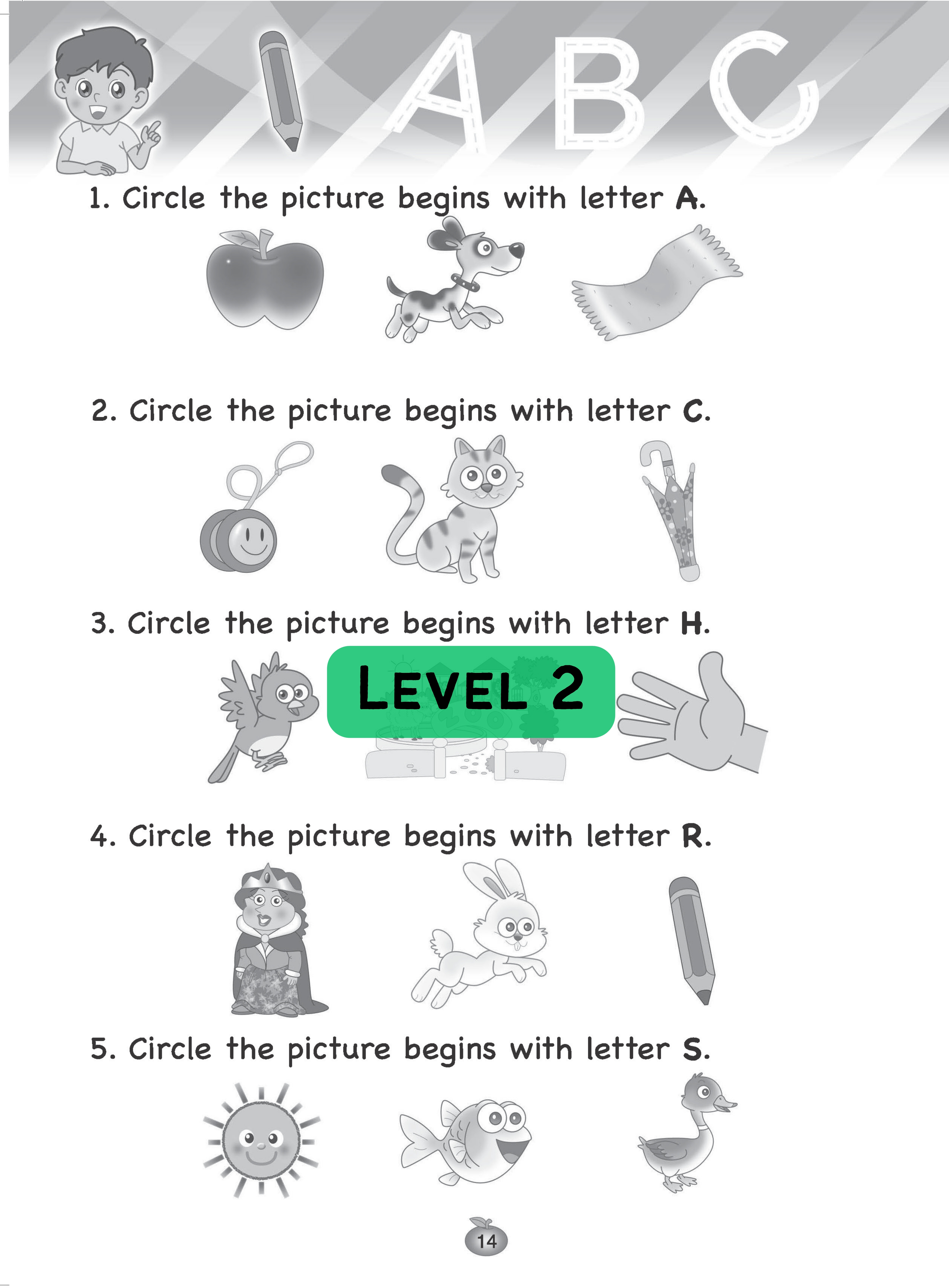 A B C

1. Circle the picture begins with letter A.

2. Circle the picture begins with letter C.

3. Circle the picture begins with letter H.

LEVEL 2

4. Circle the picture begins with letter R.

5. Circle the picture begins with letter S.

14