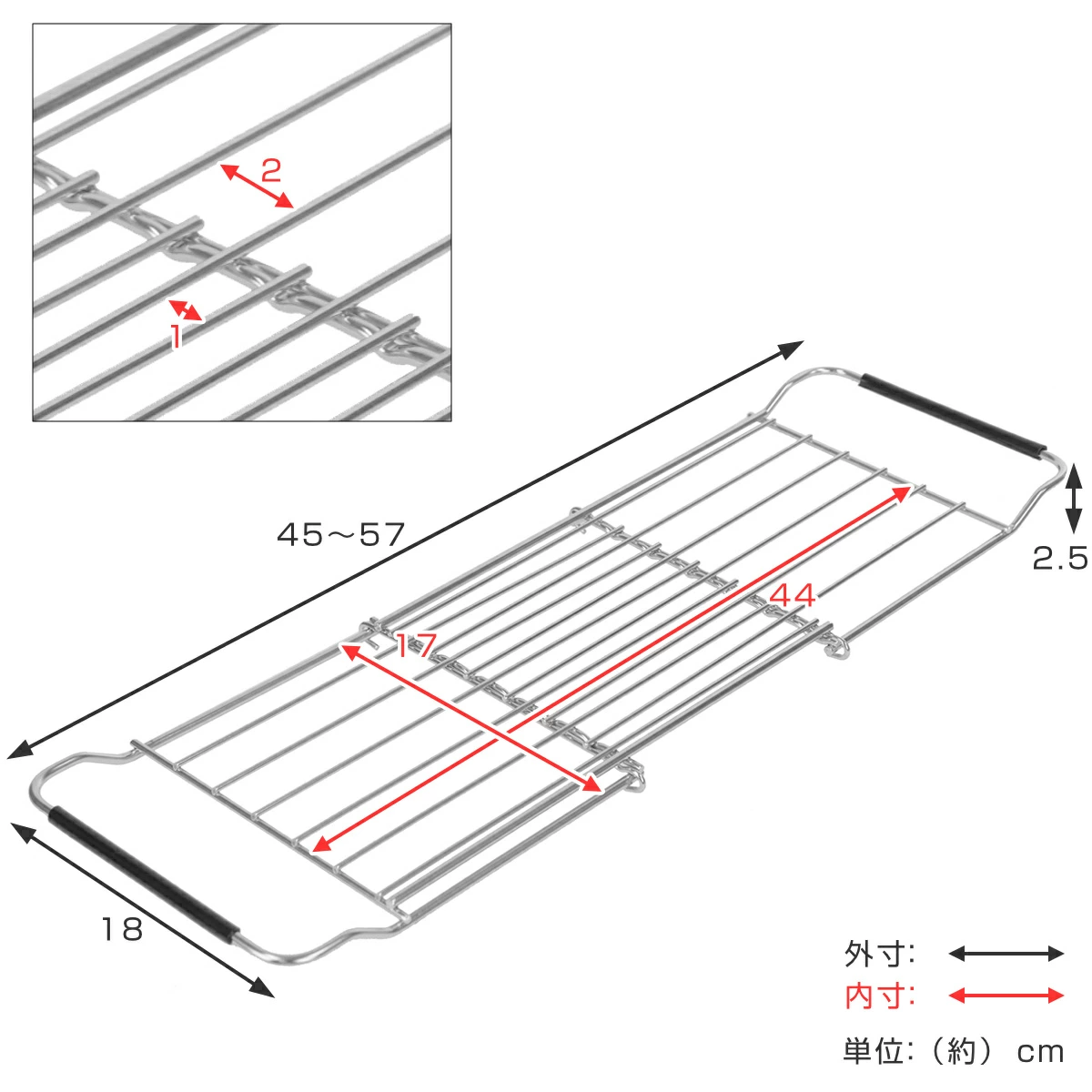 2
1
45～57
2.5
44
17
18
外寸:
内寸:
単位:（約） cm