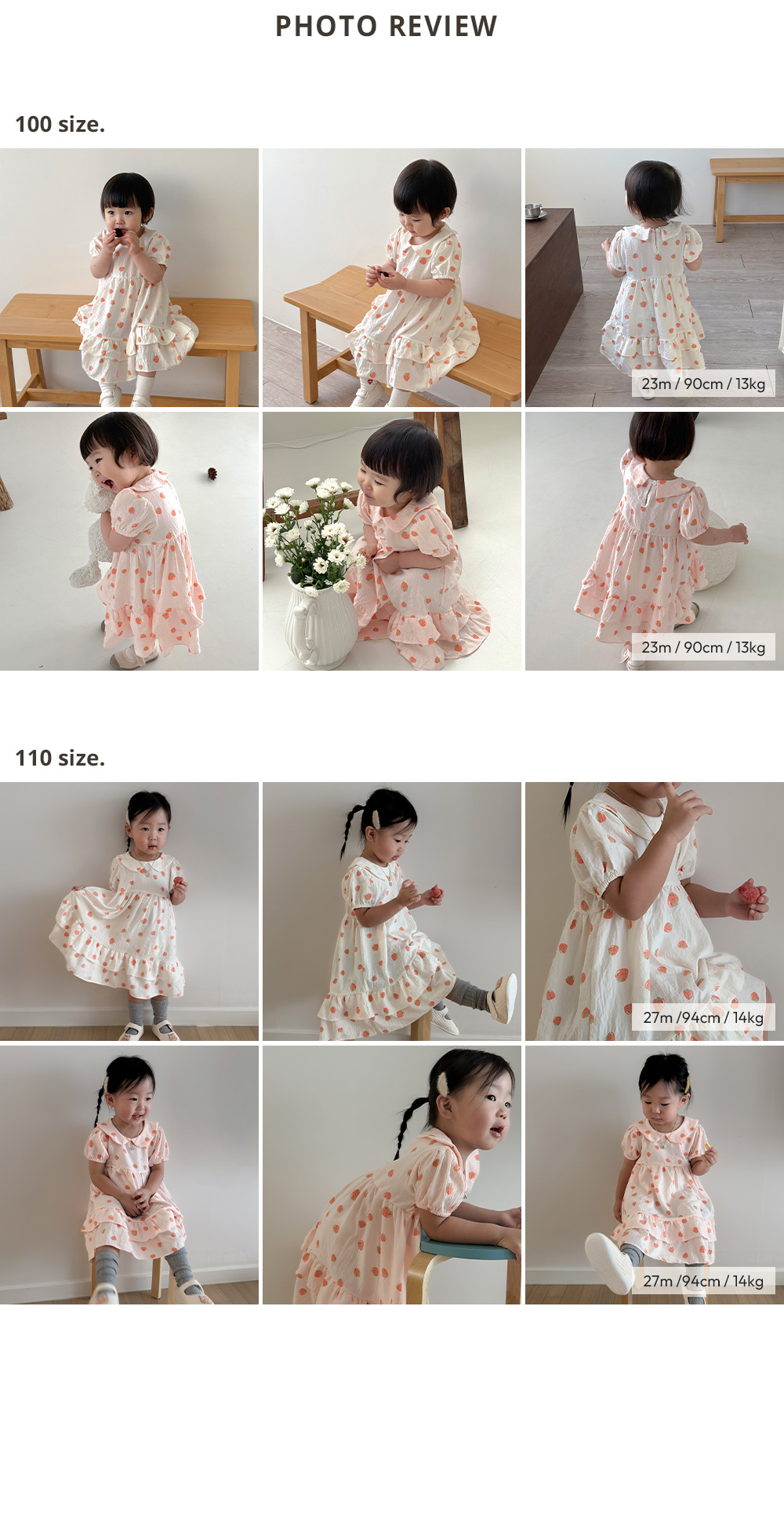 PHOTO REVIEW

100 size.

23m / 90cm / 13kg

23m / 90cm / 13kg

110 size.

27m /94cm / 14kg

27m /94cm / 14kg