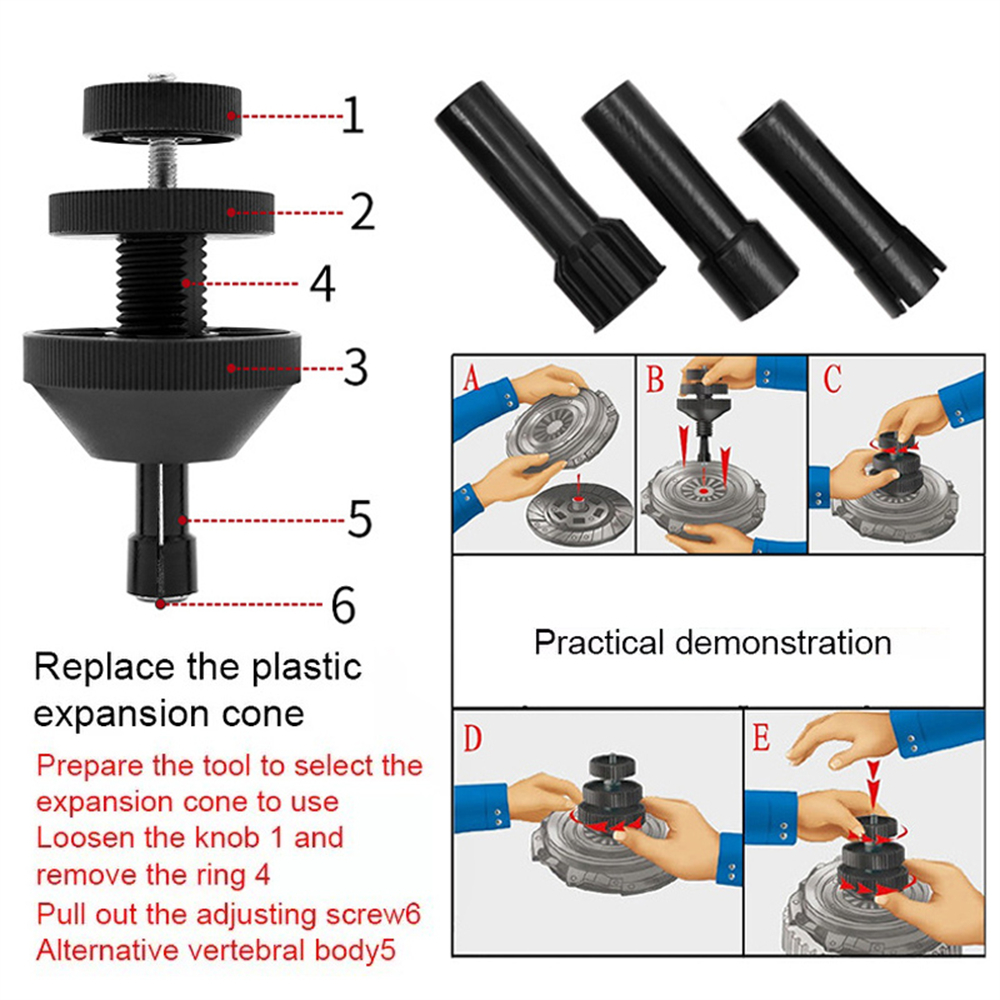 1
2
4
3
5
6

Replace the plastic expansion cone

Prepare the tool to select the expansion cone to use
Loosen the knob 1 and remove the ring 4
Pull out the adjusting screw6
Alternative vertebral body5

A
B
C

Practical demonstration

D
E