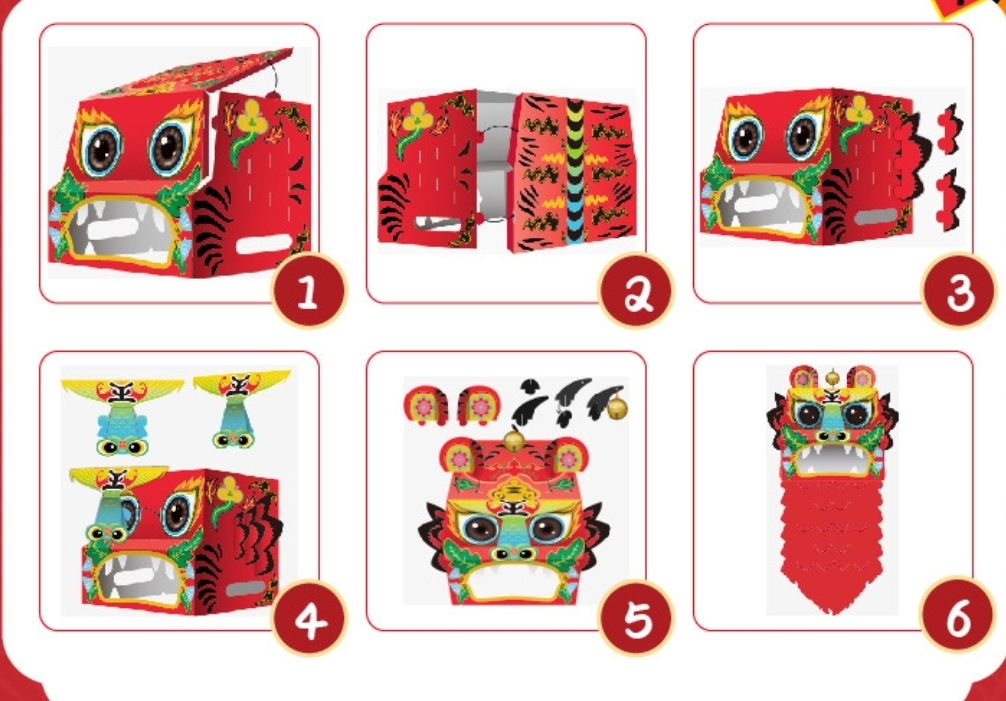 1

2

3

4

5

6