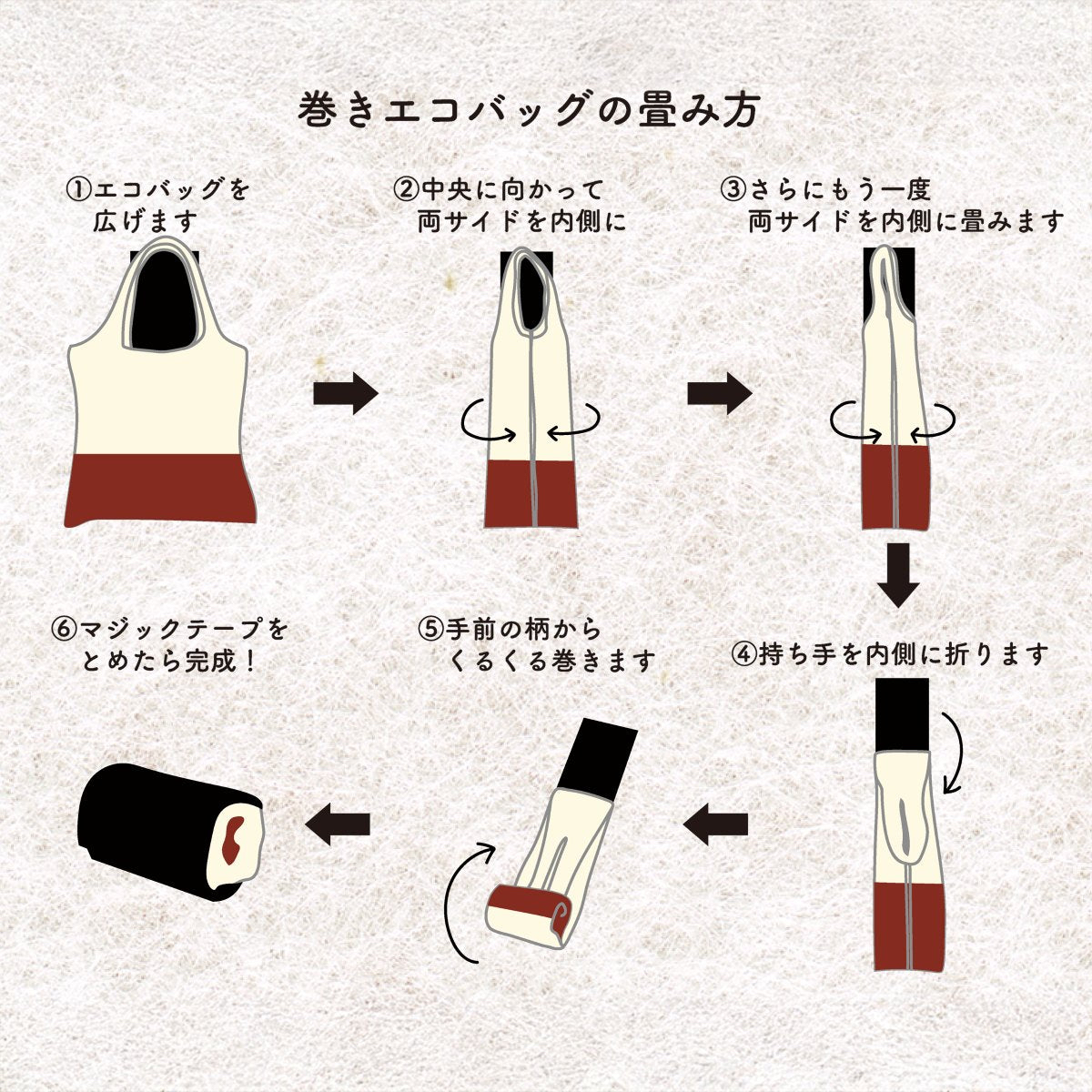 巻きエコバッグの畳み方

①エコバッグを広げます

②中央に向かって両サイドを内側に

③さらにもう一度両サイドを内側に畳みます

④持ち手を内側に折ります

⑤手前の柄からくるくる巻きます

⑥マジックテープをとめたら完成！