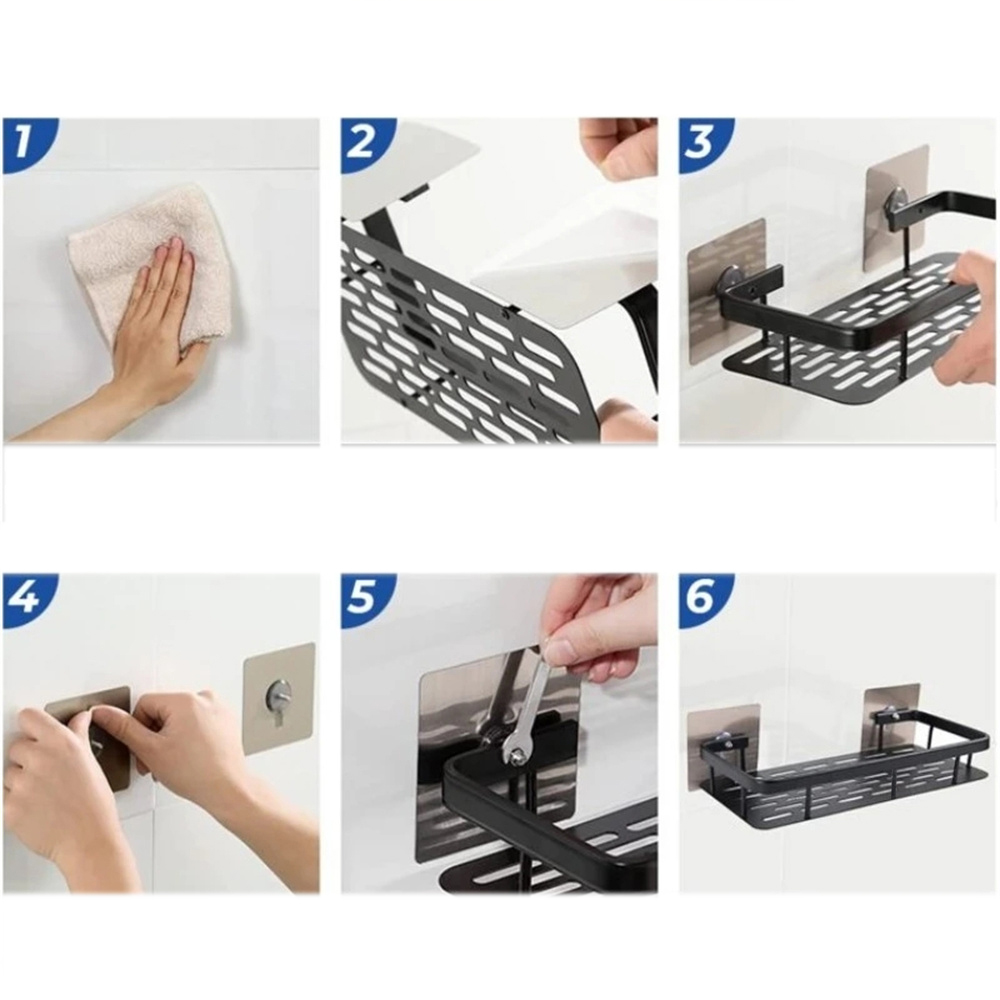 1

2

3

4

5

6